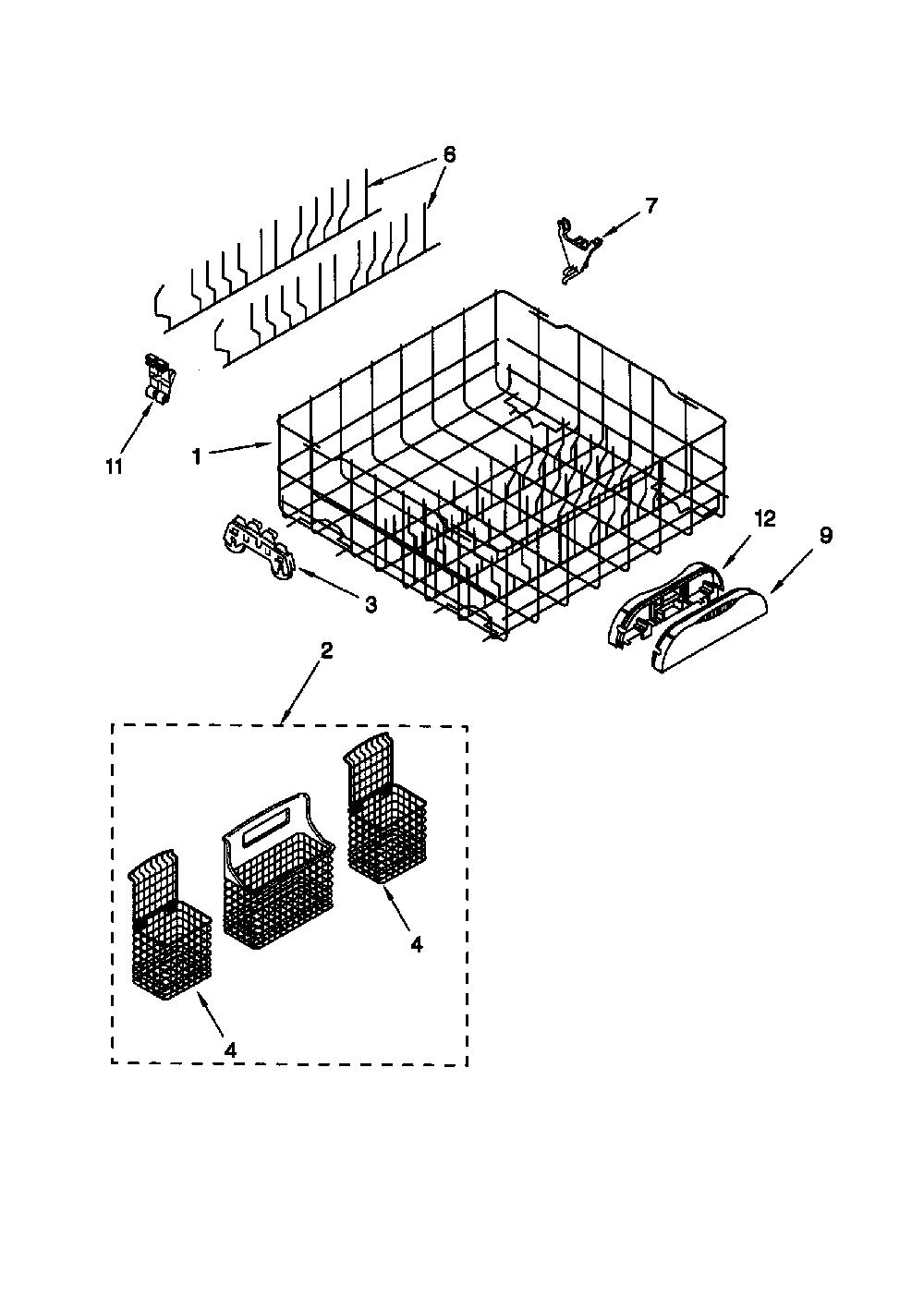 6
7
11
1
12
9
3
2
4
4