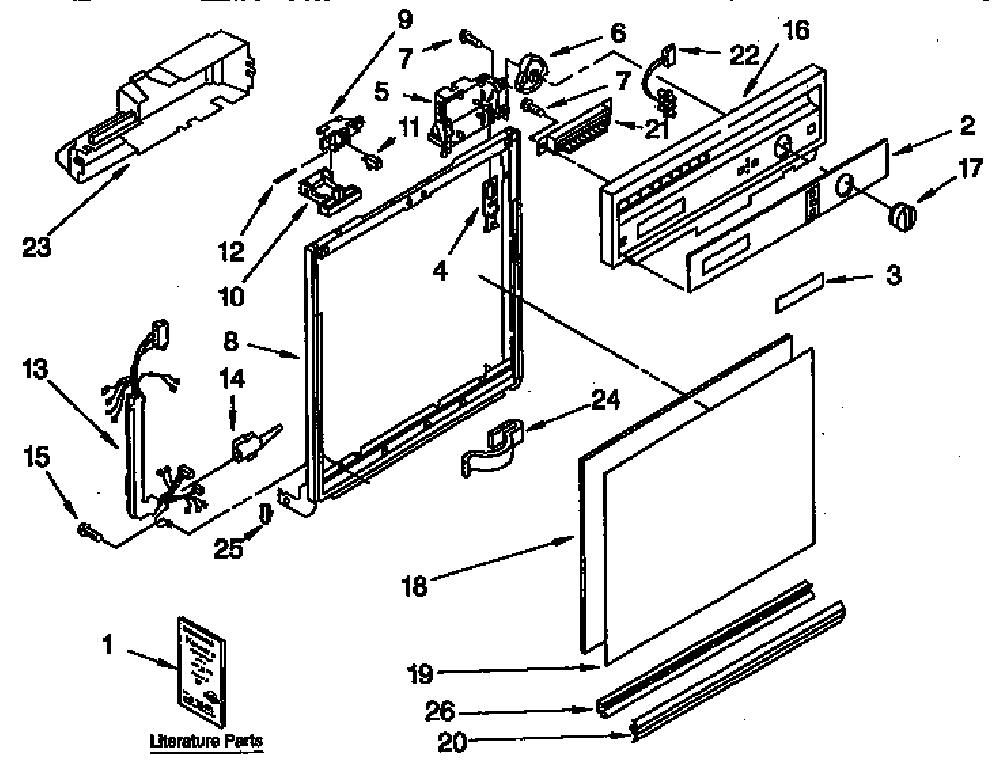 9
7
6
22
16
5
7
11
21
2
17
23
12
10
4
3
8
13
14
24
15
25
18
1
19
26
20
Literature Parts