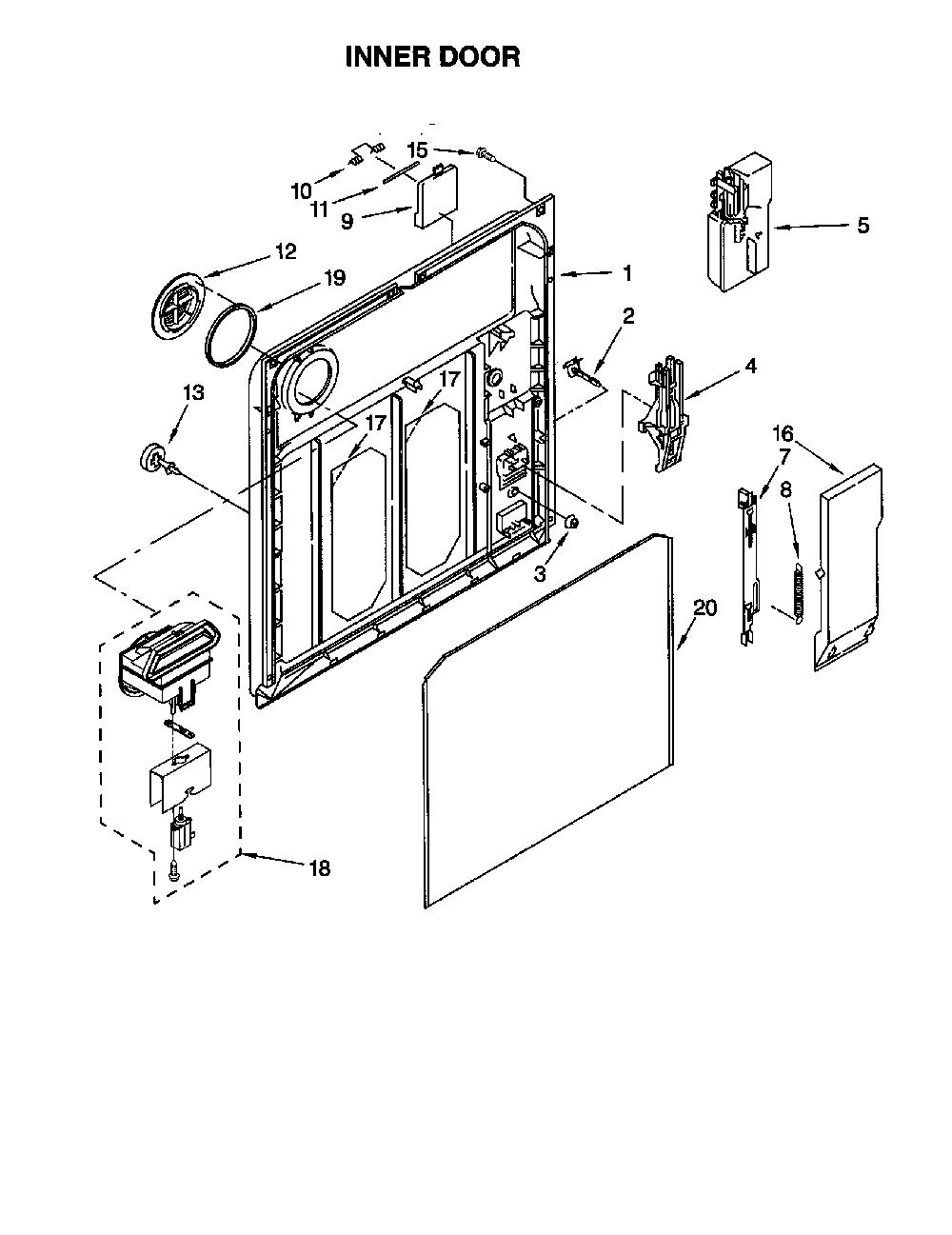 INNER DOOR

15
10
11
9
5
12
19
1
2
4
13
17
17
16
7
8
3
20
18