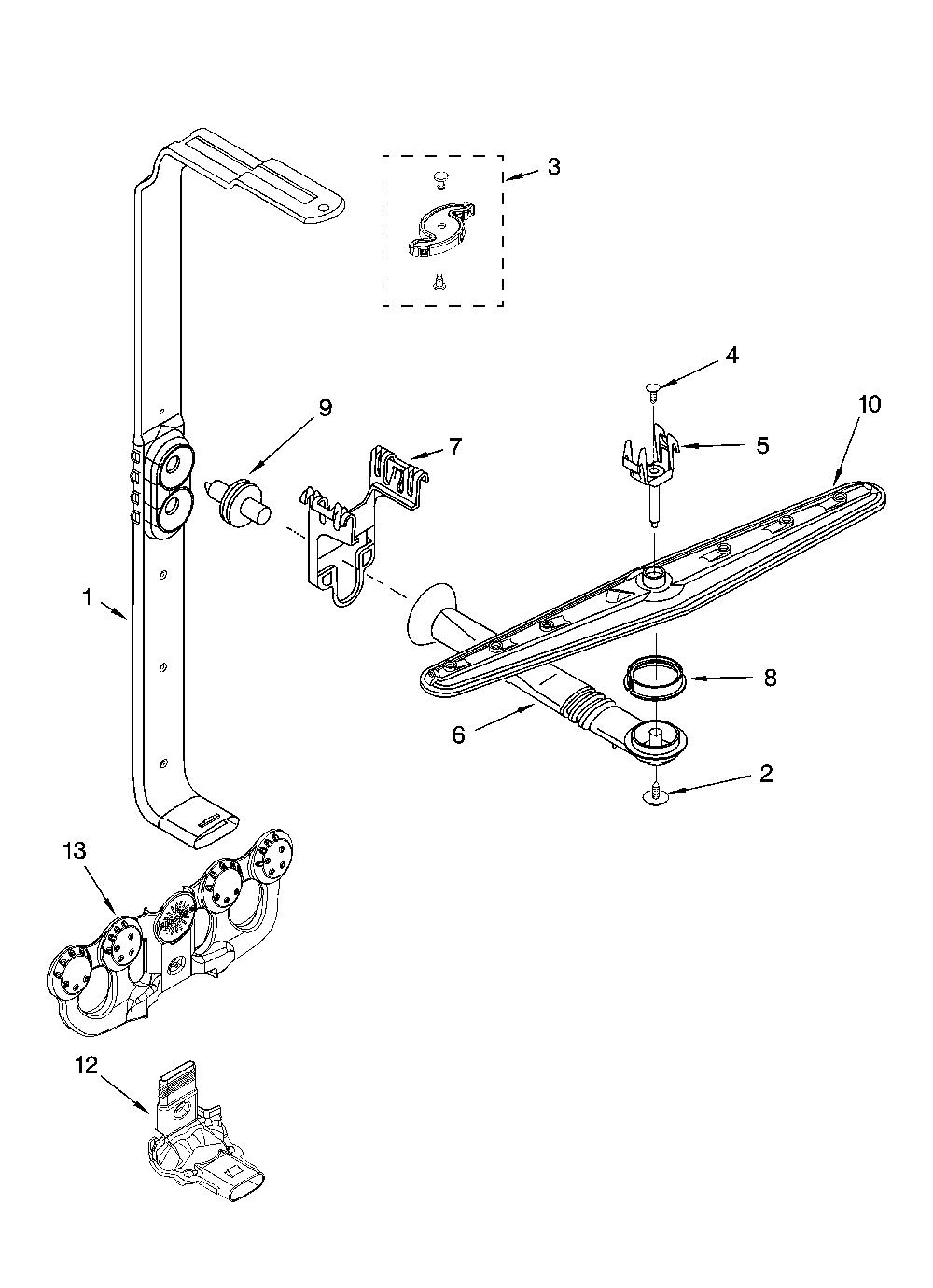 3

4

9

10

7

5

1

8

6

2

13

12