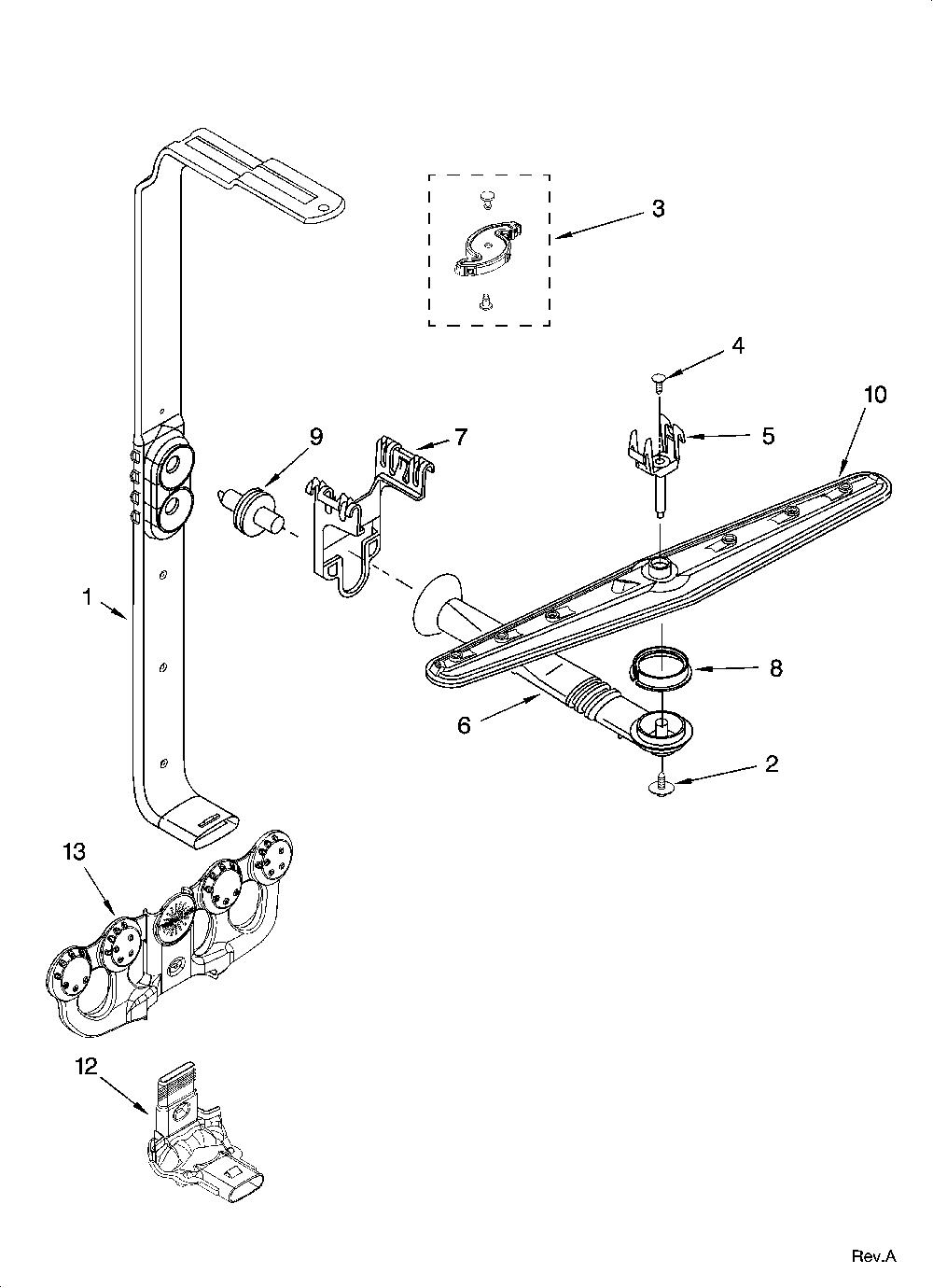 3

4

10

9

7

5

1

8

6

2

13

12

Rev.A