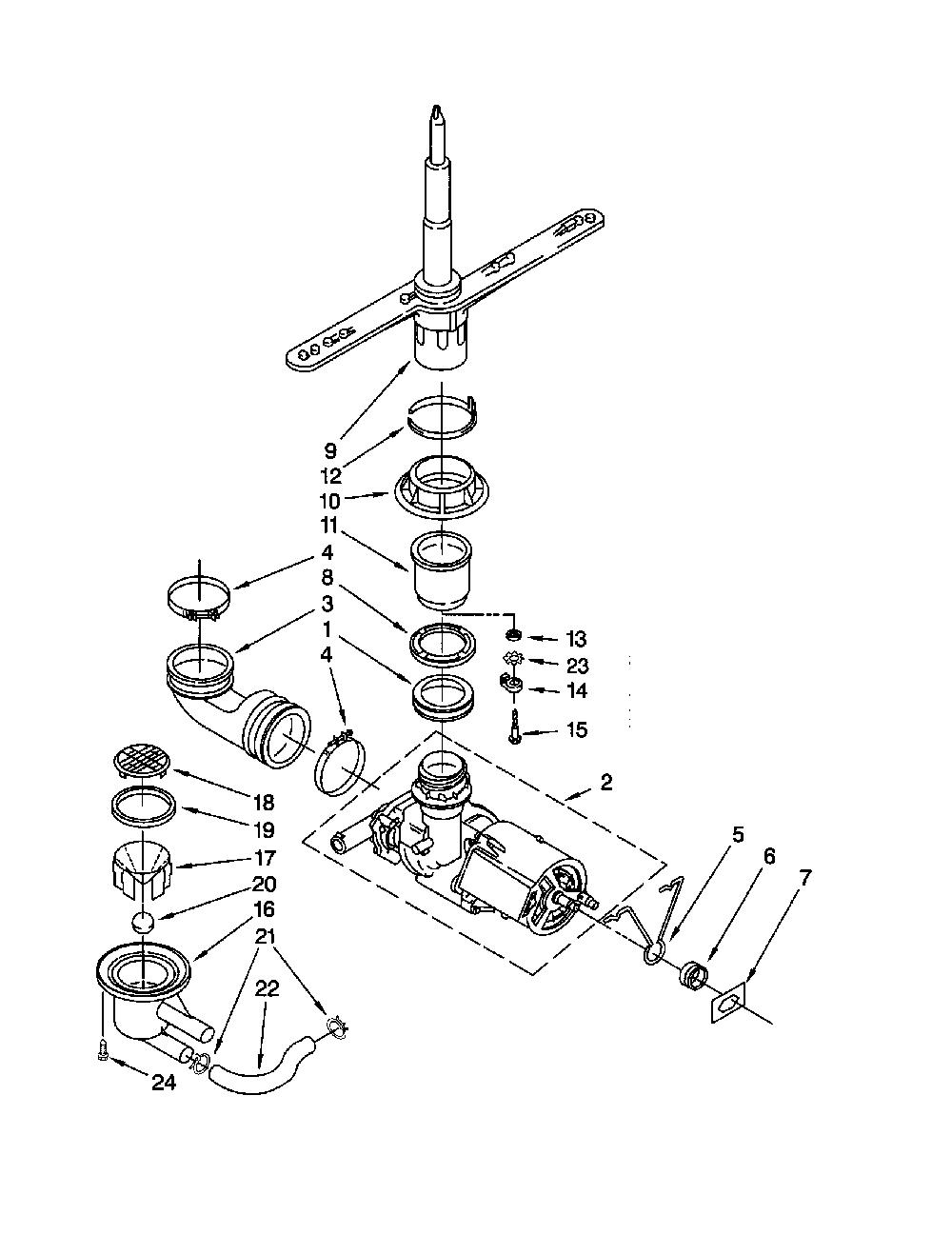 9
12
10
11
4
8
3
1
4
13
23
14
15
2
18
19
17
20
16
21
22
24
5
6
7