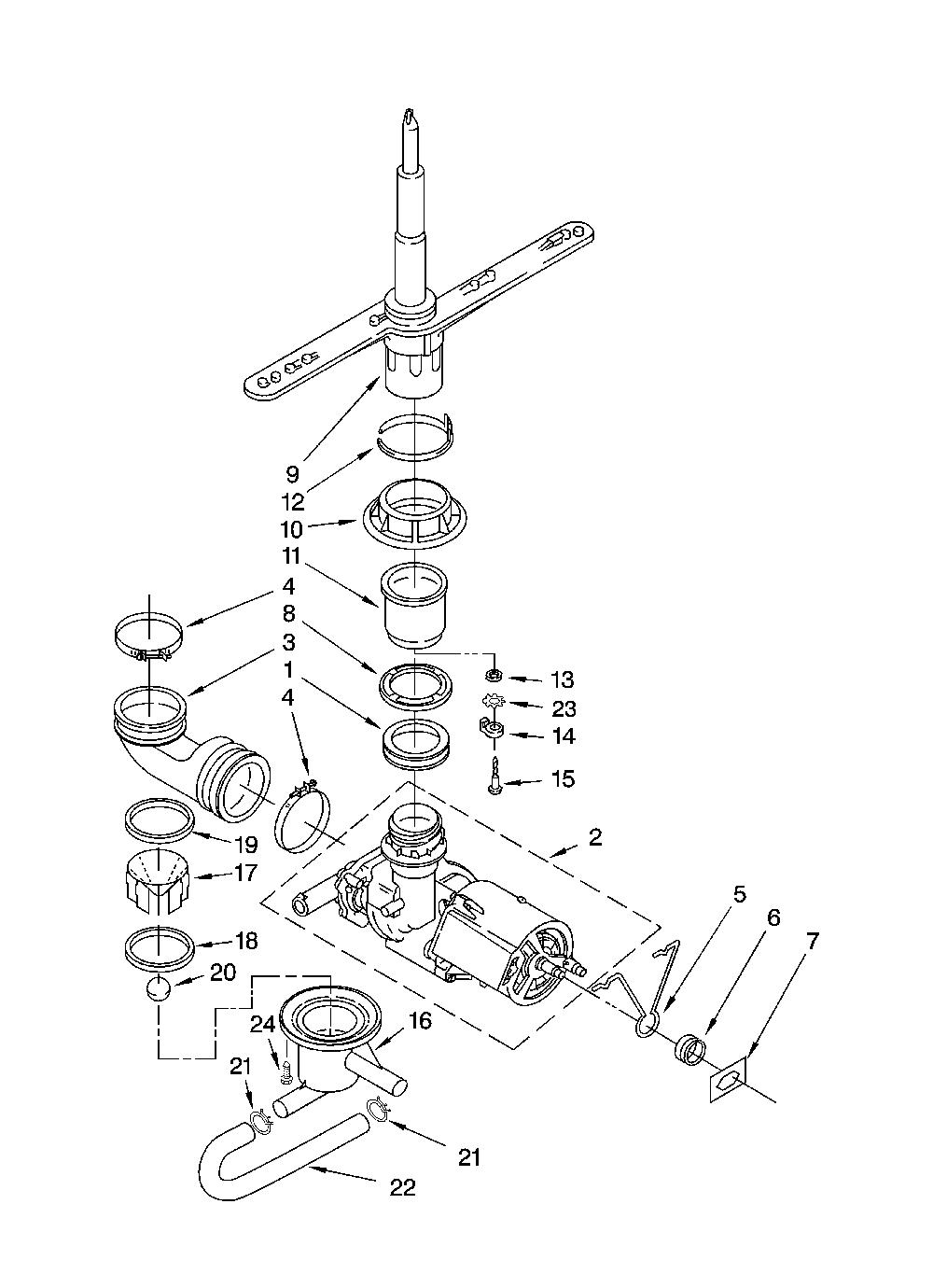 9
12
10
11
4
8
3
1
4
13
23
14
15
2
19
17
18
20
5
6
7
24
16
21
21
22