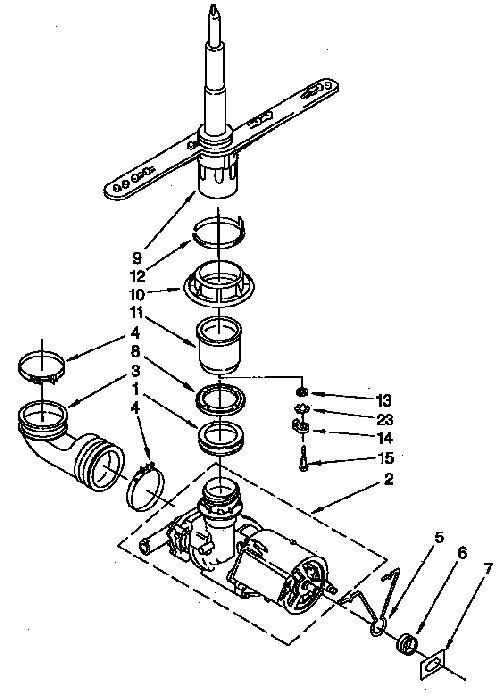 9
12
10
11
4
8
3
1
4
13
23
14
15
2
5
6
7