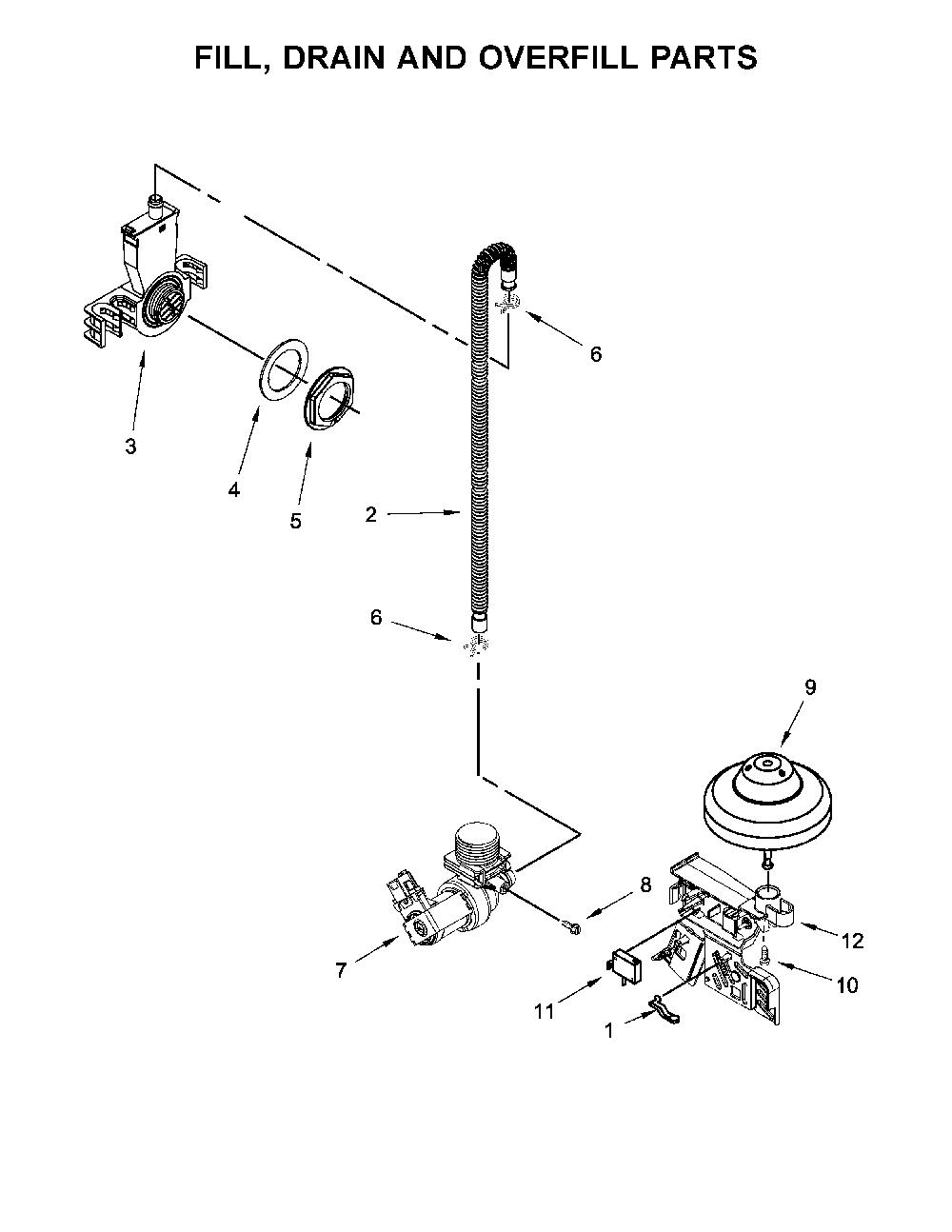 FILL, DRAIN AND OVERFILL PARTS

6

3

4

5

2

6

9

8

12

7

10

11

1