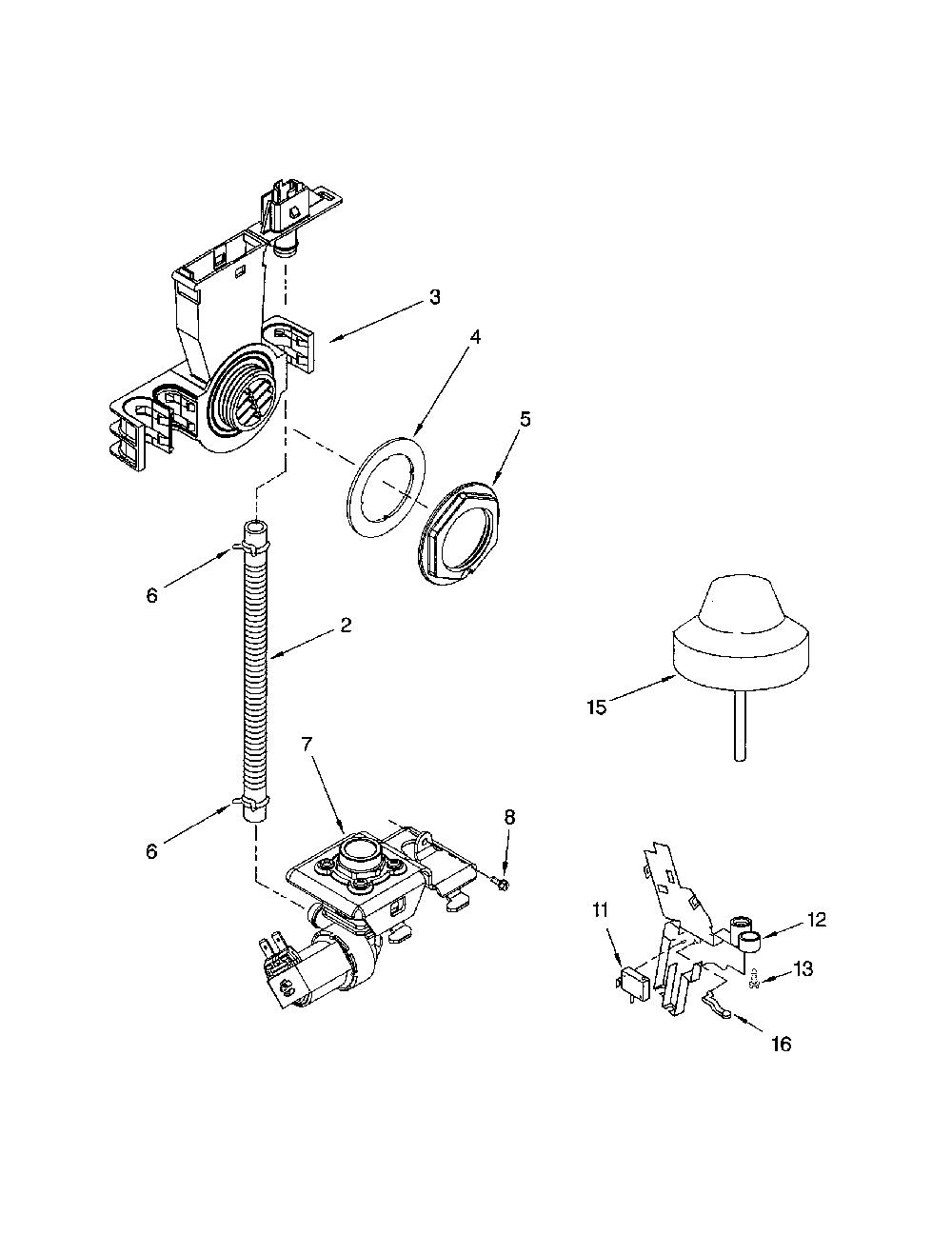 3
4
5
6
2
15
7
8
6
11
12
13
16