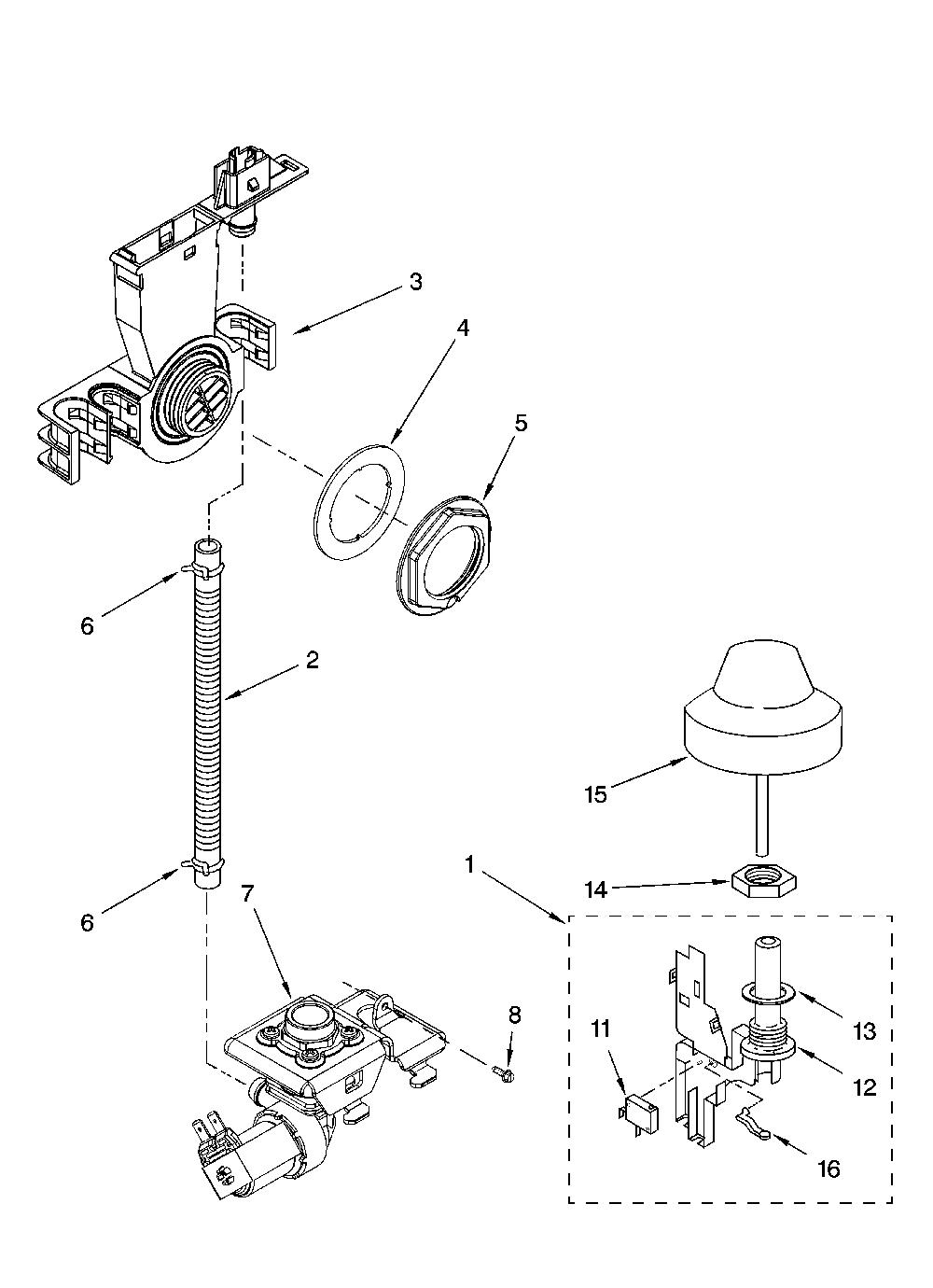 3
4
5
6
2
15
1
14
6
7
8
13
11
12
16