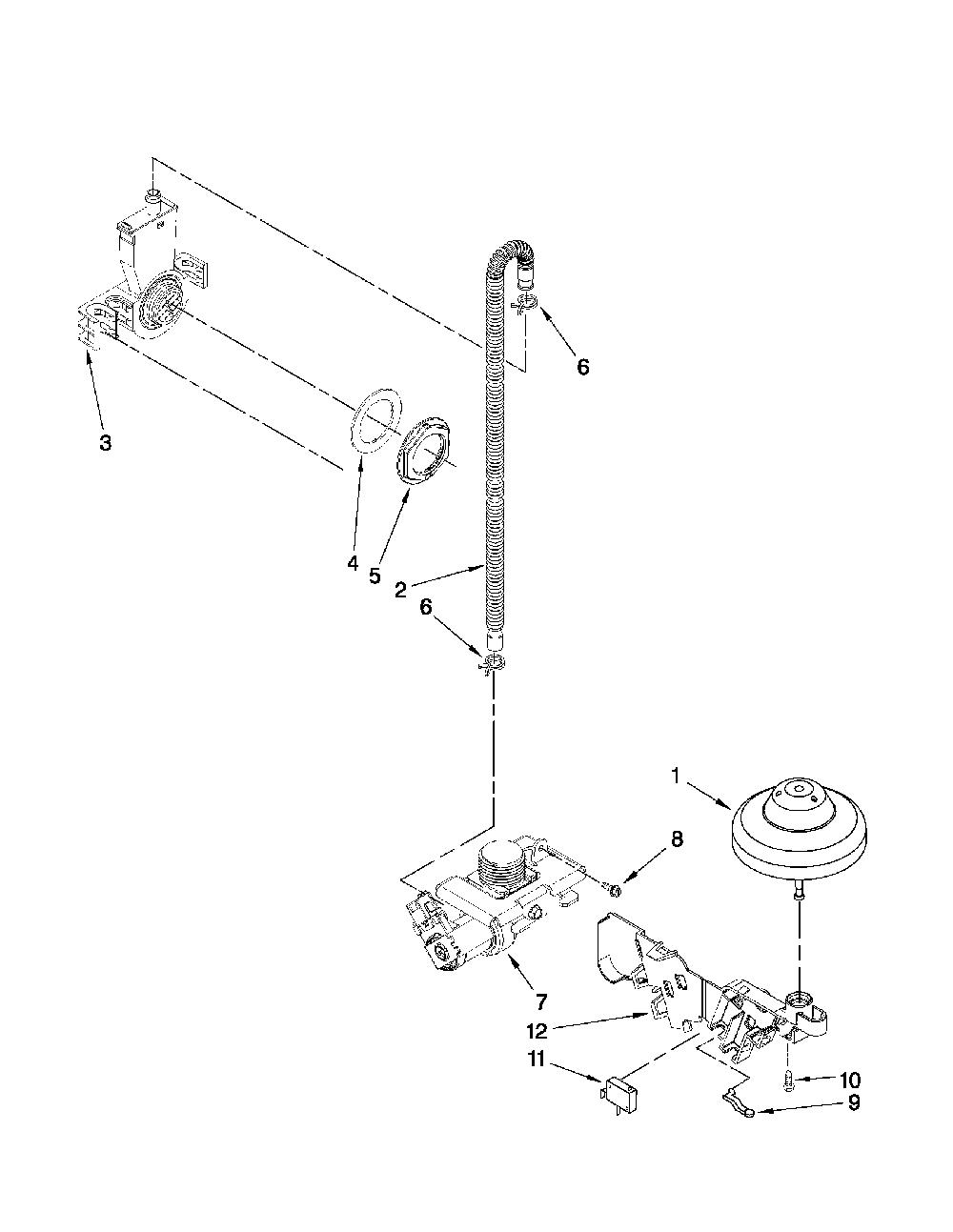 6
3
4
5
2
6
1
8
7
12
11
10
9