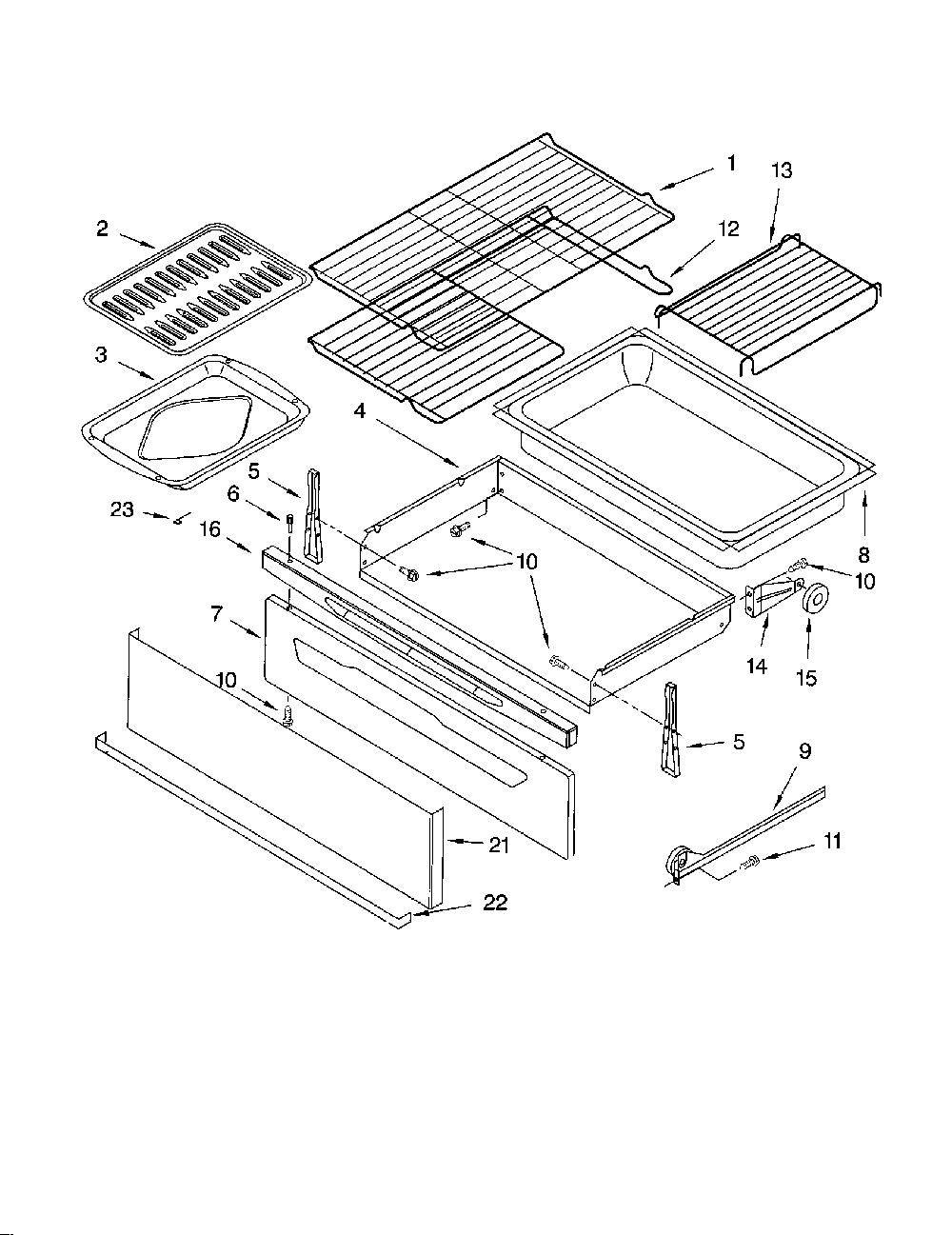 1
13
2
12
3
4
5
6
23
16
10
8
10
7
14
15
10
5
9
21
11
22