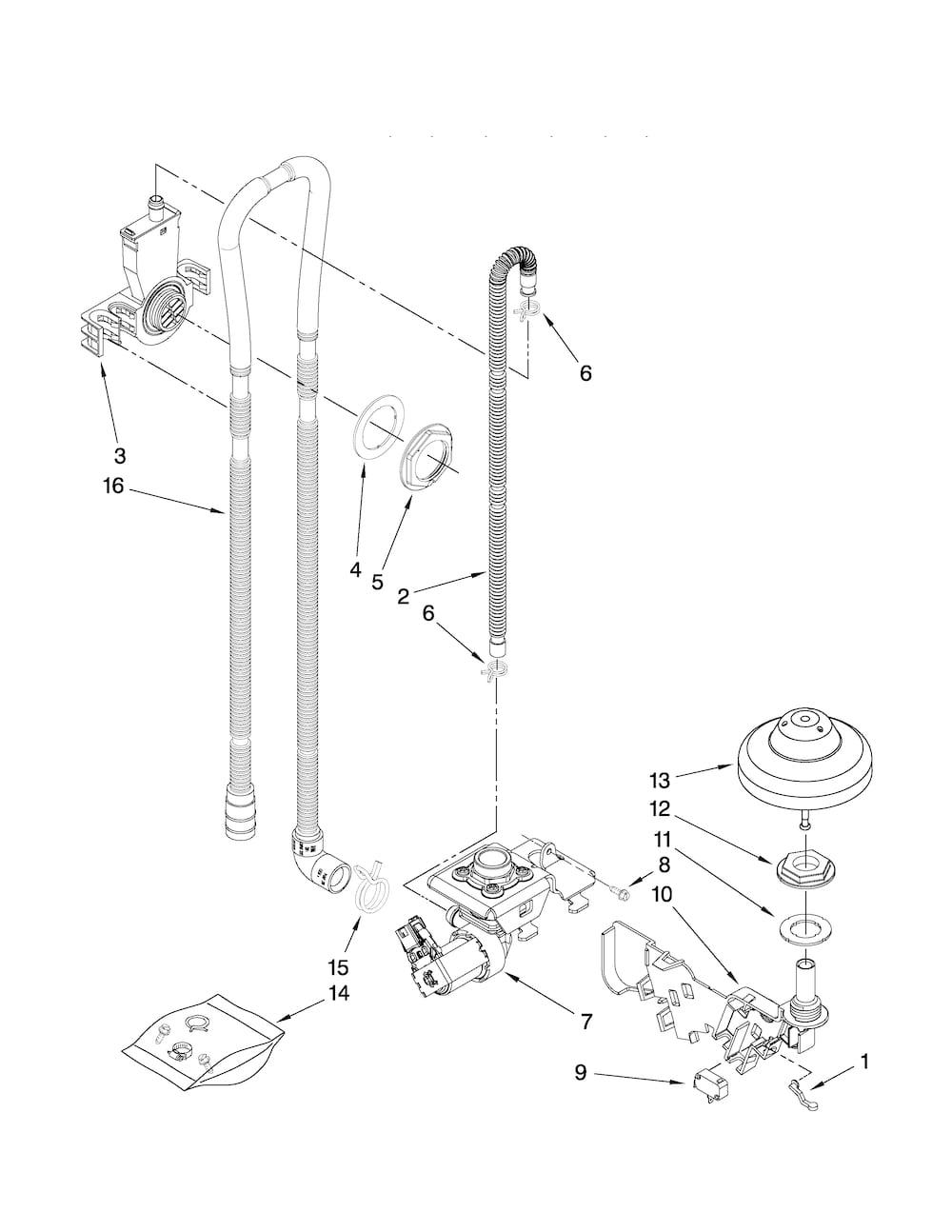 6
3
16
4
5
2
6
13
12
11
8
10
15
14
7
9
1