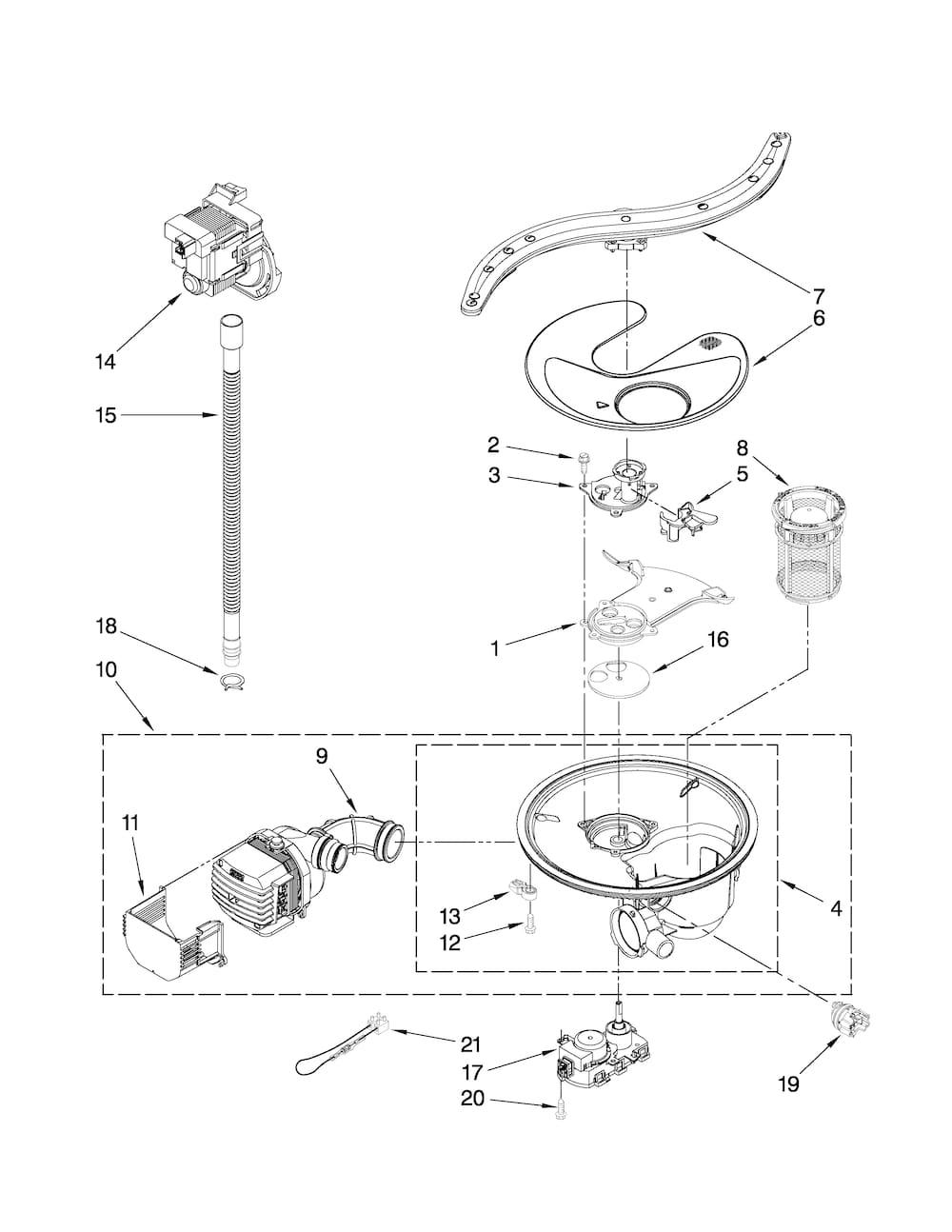 14
15
18
10
7
6
2
3
8
5
1
16
9
11
13
12
4
21
17
20
19