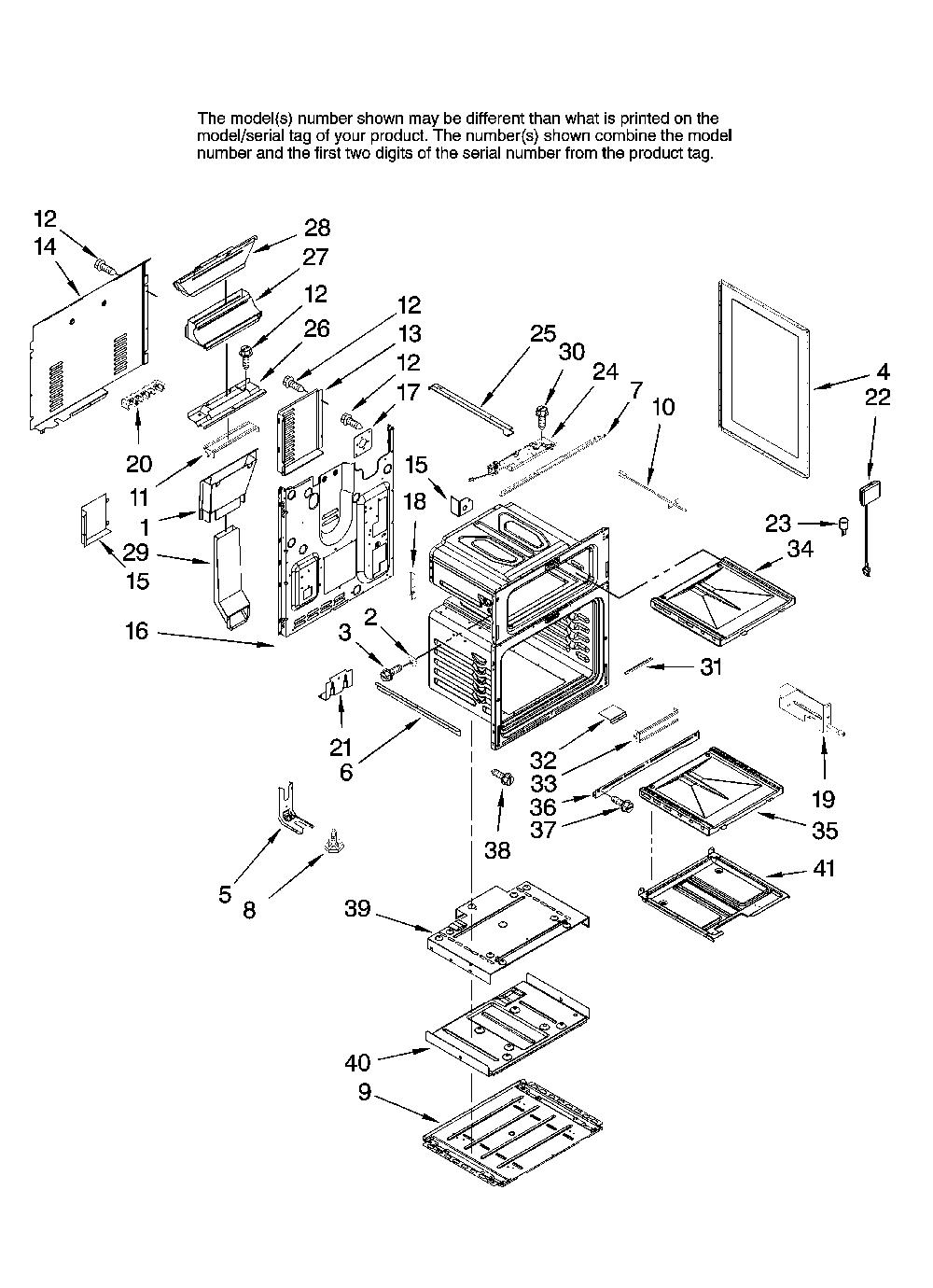 The model(s) number shown may be different than what is printed on the model/serial tag of your product. The number(s) shown combine the model number and the first two digits of the serial number from the product tag.

12
14
28
27
12
26
12
13
12
17
25
30
24
7
10
4
22
20
11
1
29
15
15
18
23
34
16
3
2
31
21
6
32
33
36
37
38
19
35
5
8
39
41
40
9