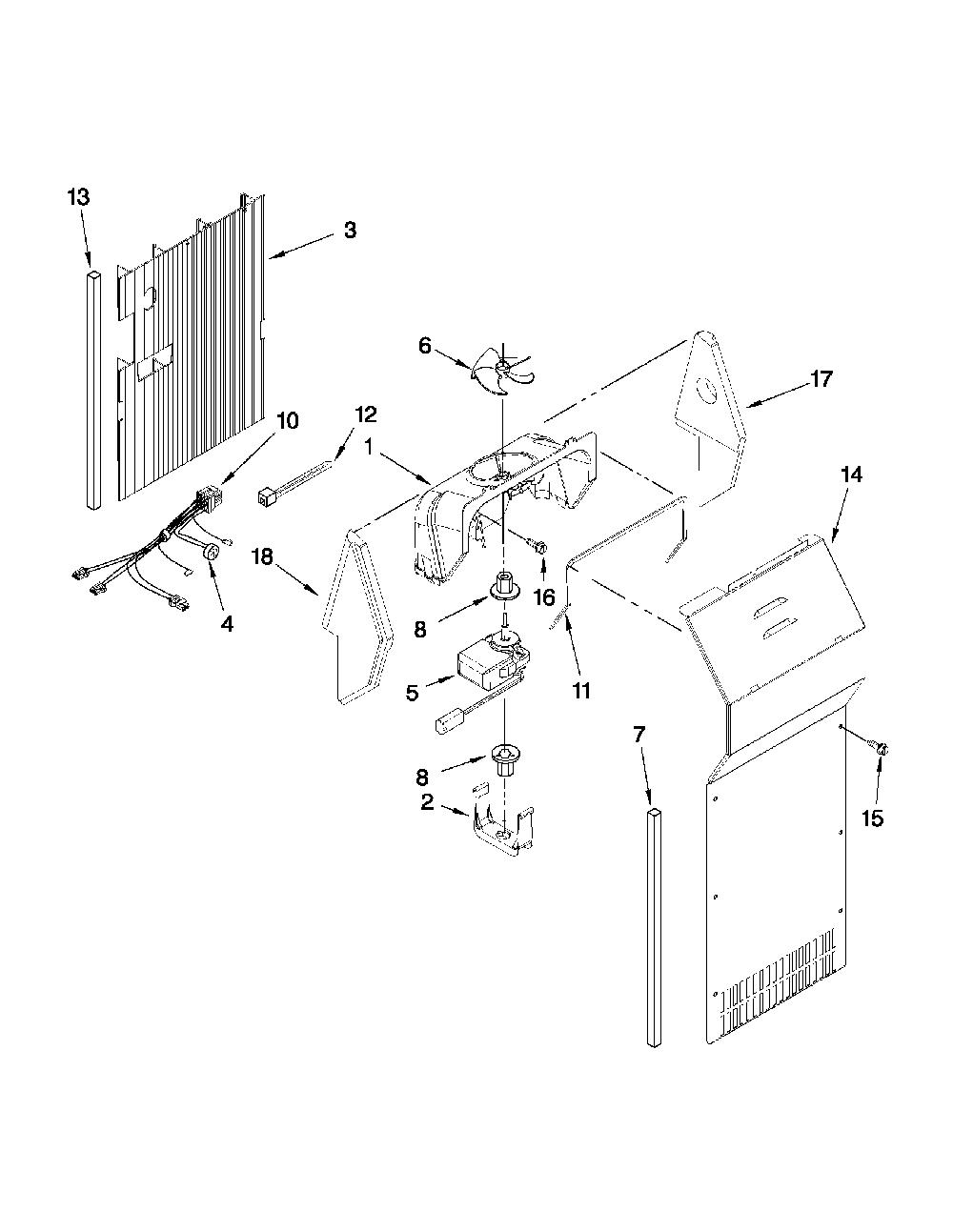 13
3
6
17
10
12
1
14
18
16
4
8
11
5
7
8
2
15