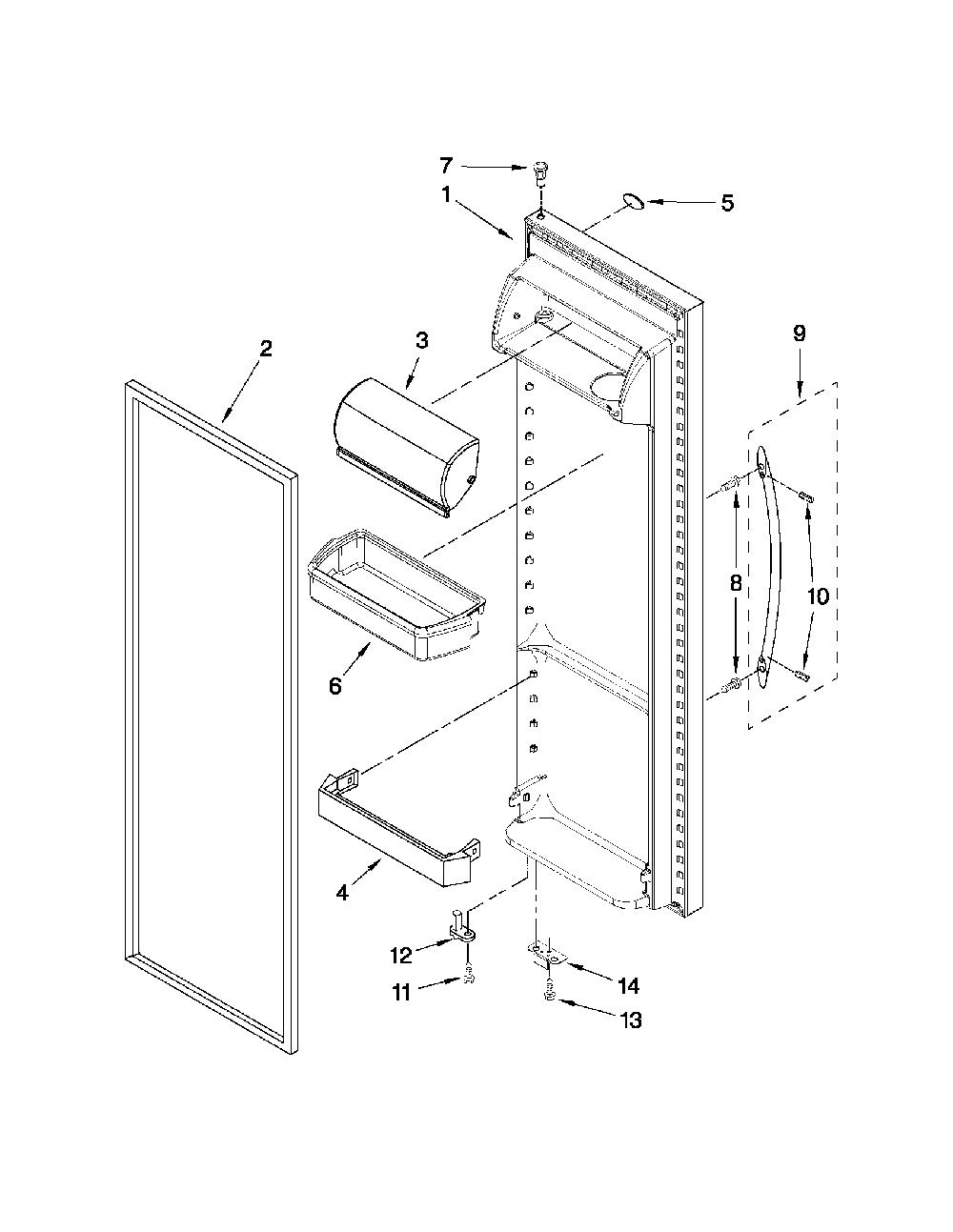 7
1
5
2
3
9
8
10
6
4
12
11
14
13