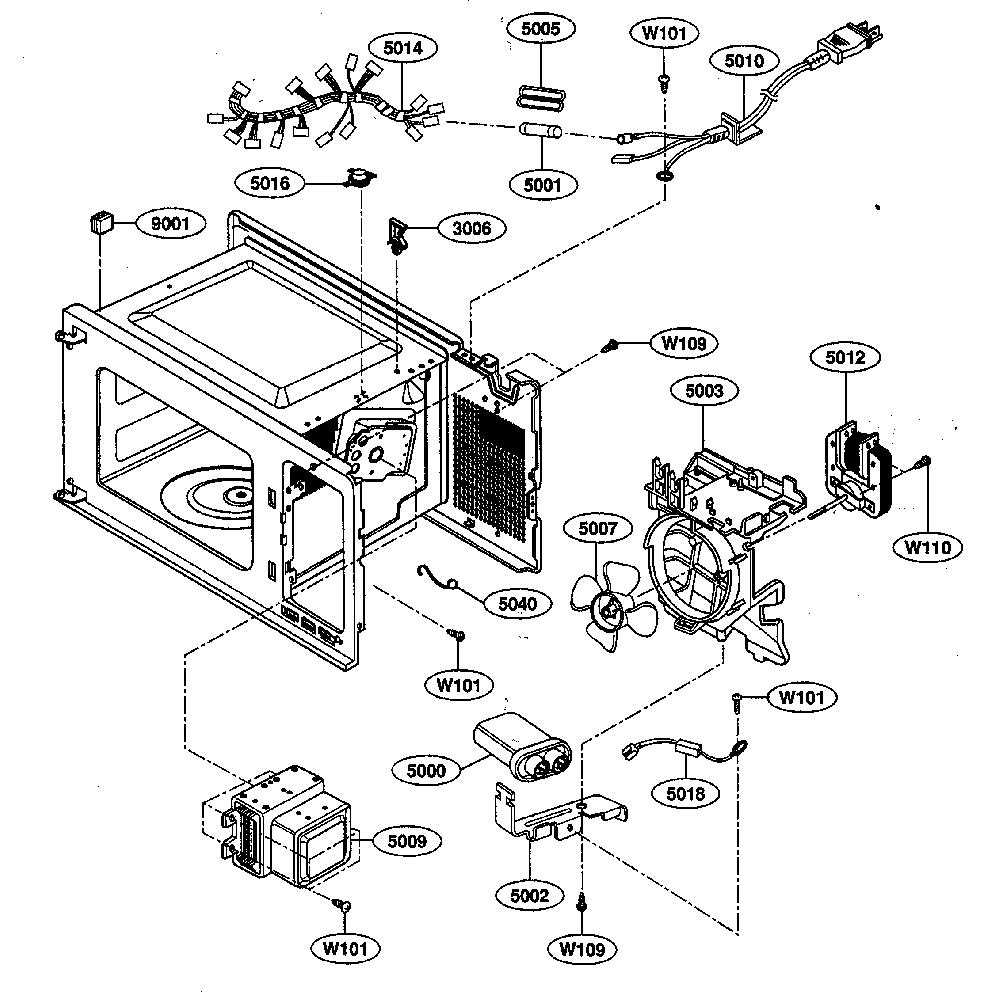 5014
5005
W101
5010
5001
5016
9001
3006
W109
5012
5003
W110
5007
5040
W101
W101
5000
5018
5009
5002
W101
W109