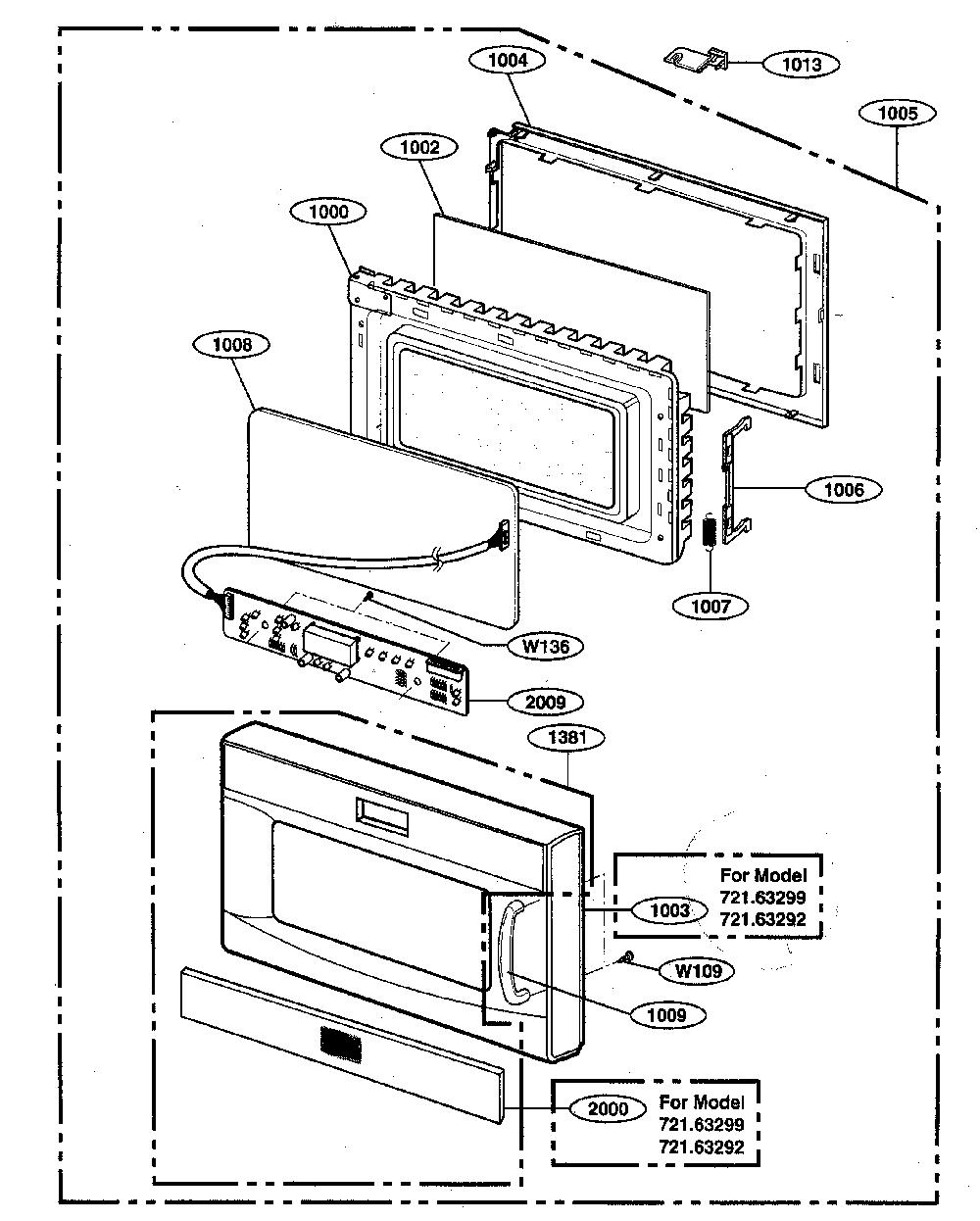 1004
1013
1005
1002
1000
1008
1006
1007
W136
2009
1381
For Model
721.63299
721.63292
1003
W109
1009
2000
For Model
721.63299
721.63292