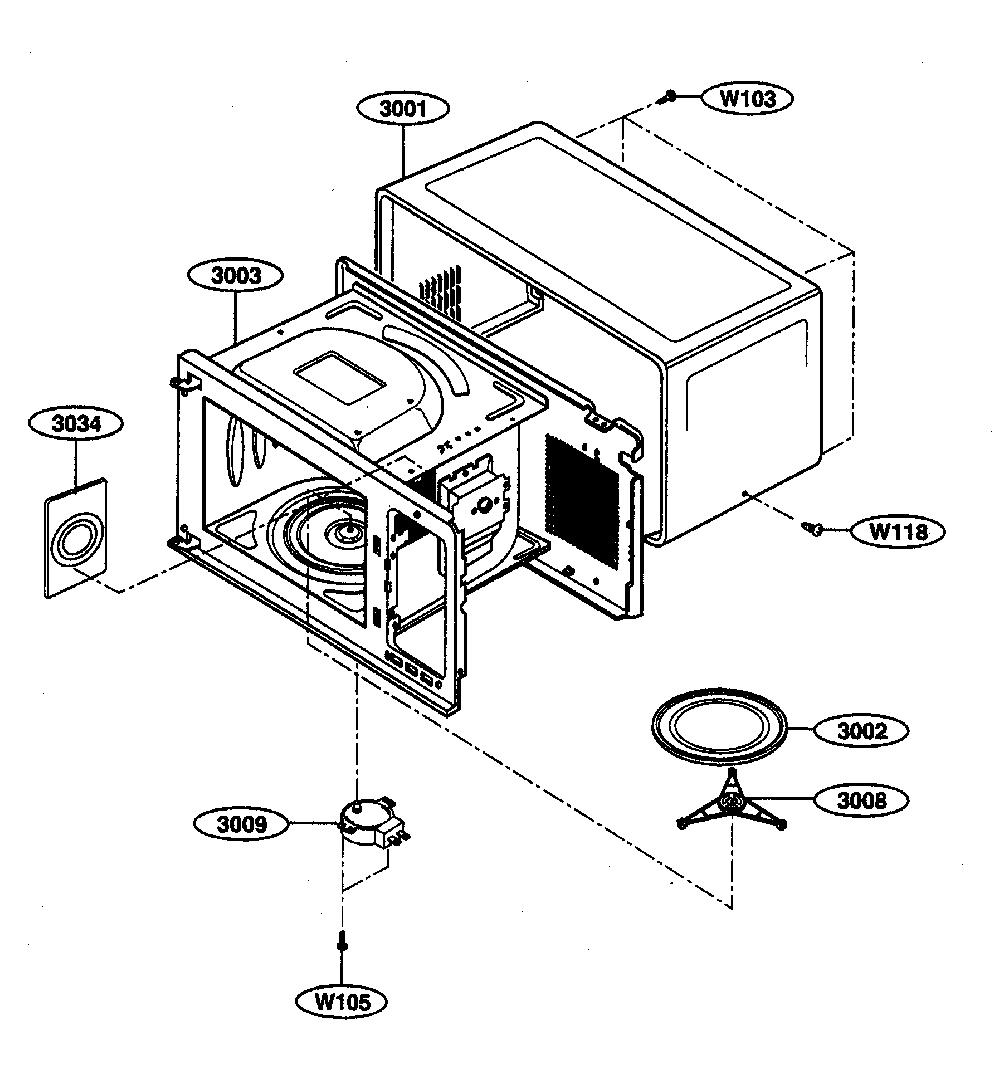 3001

W103

3003

3034

W118

3002

3008

3009

W105