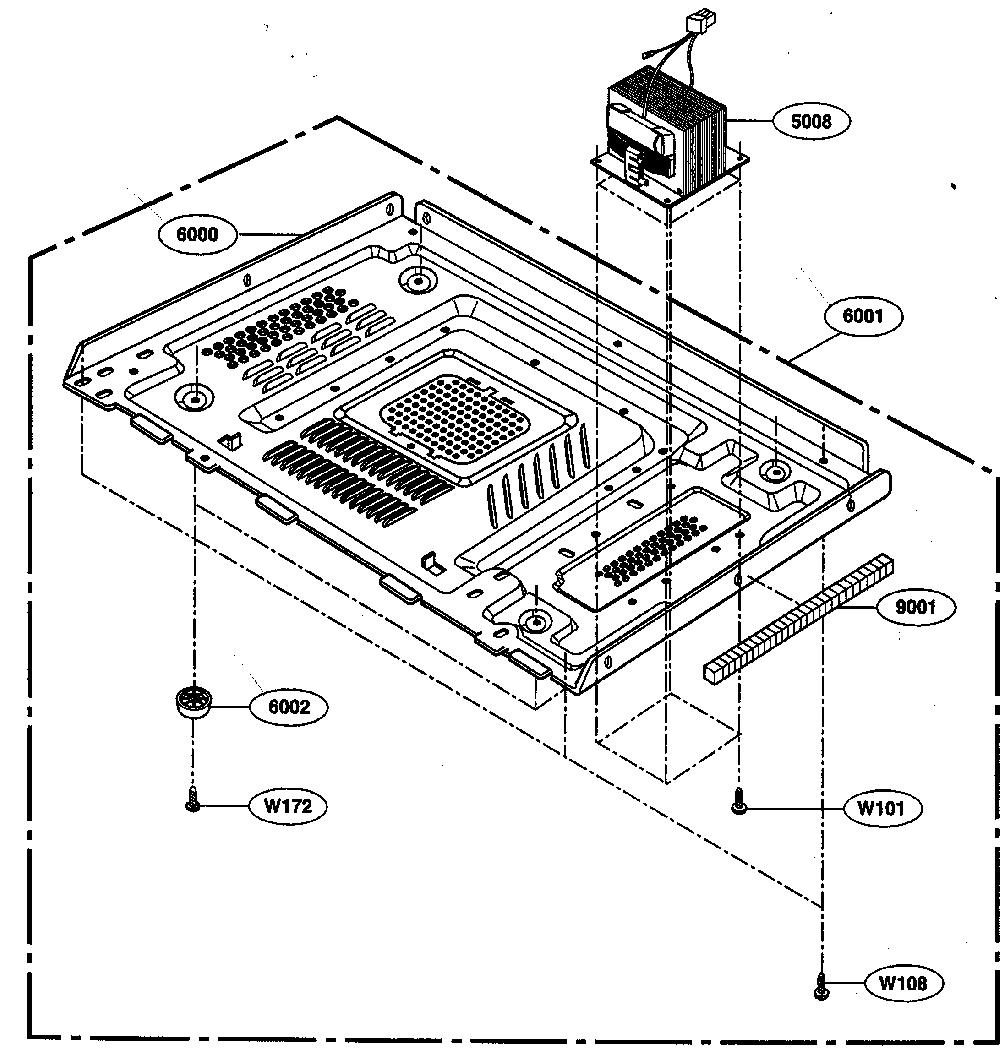 5008
6000
6001
9001
6002
W172
W101
W108