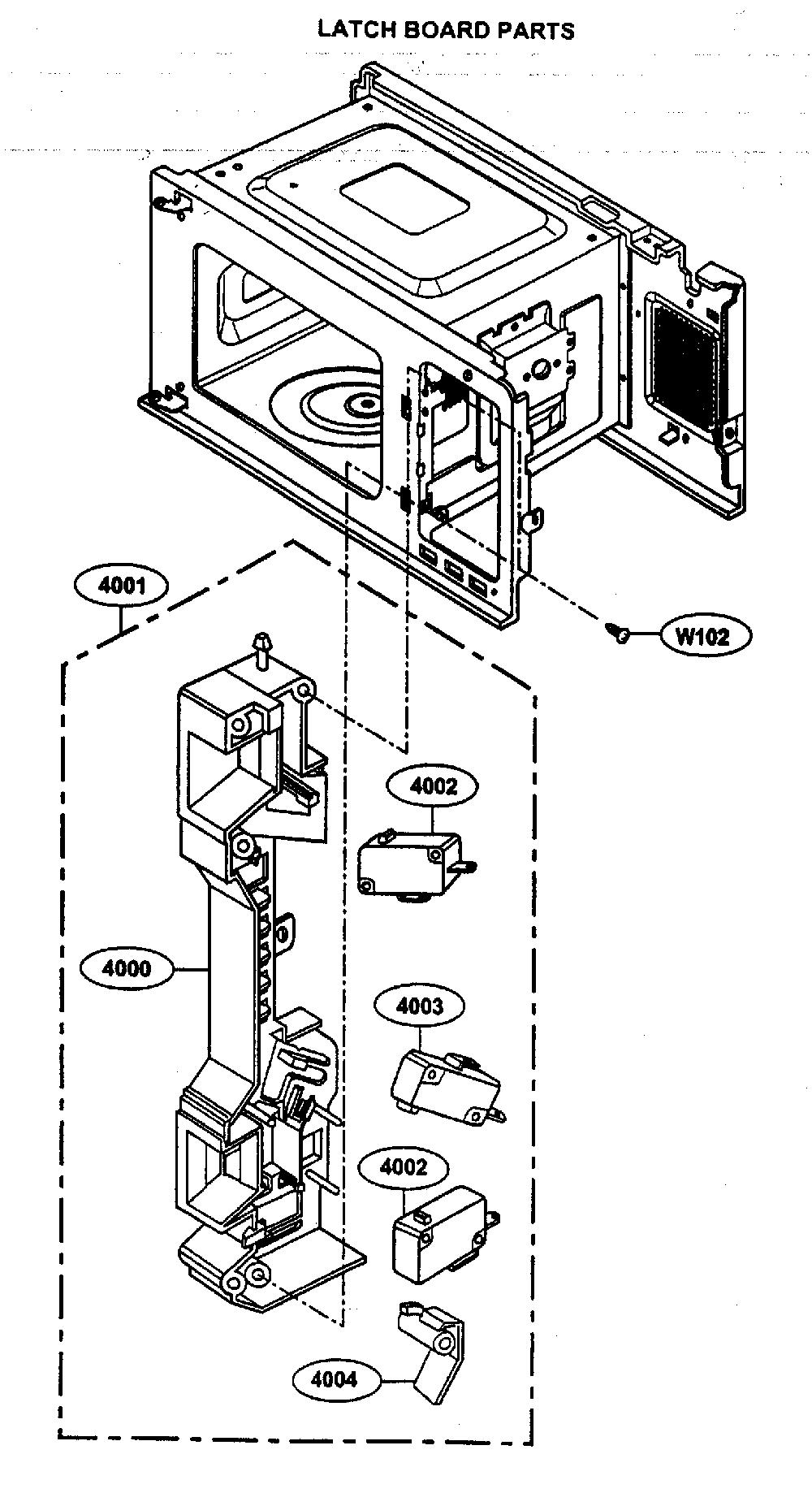 LATCH BOARD PARTS

4001

W102

4002

4000

4003

4002

4004