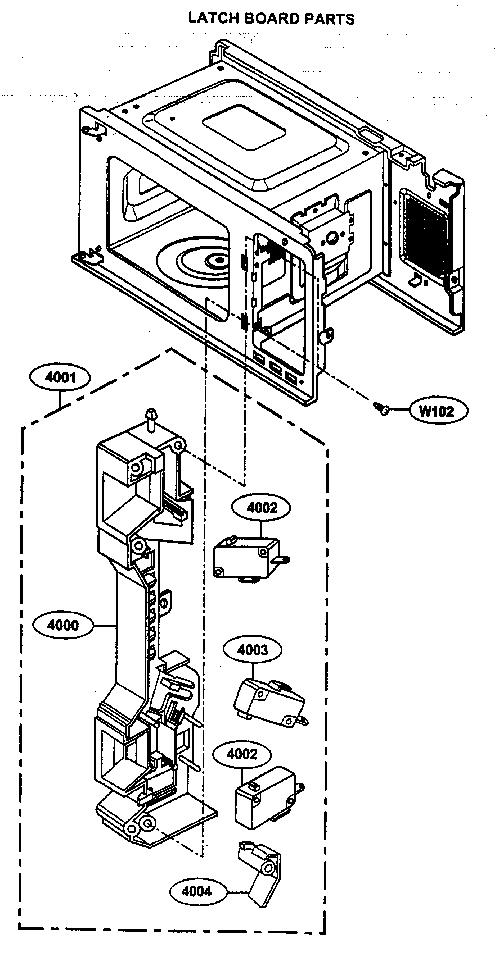 LATCH BOARD PARTS

4001

W102

4002

4000

4003

4002

4004