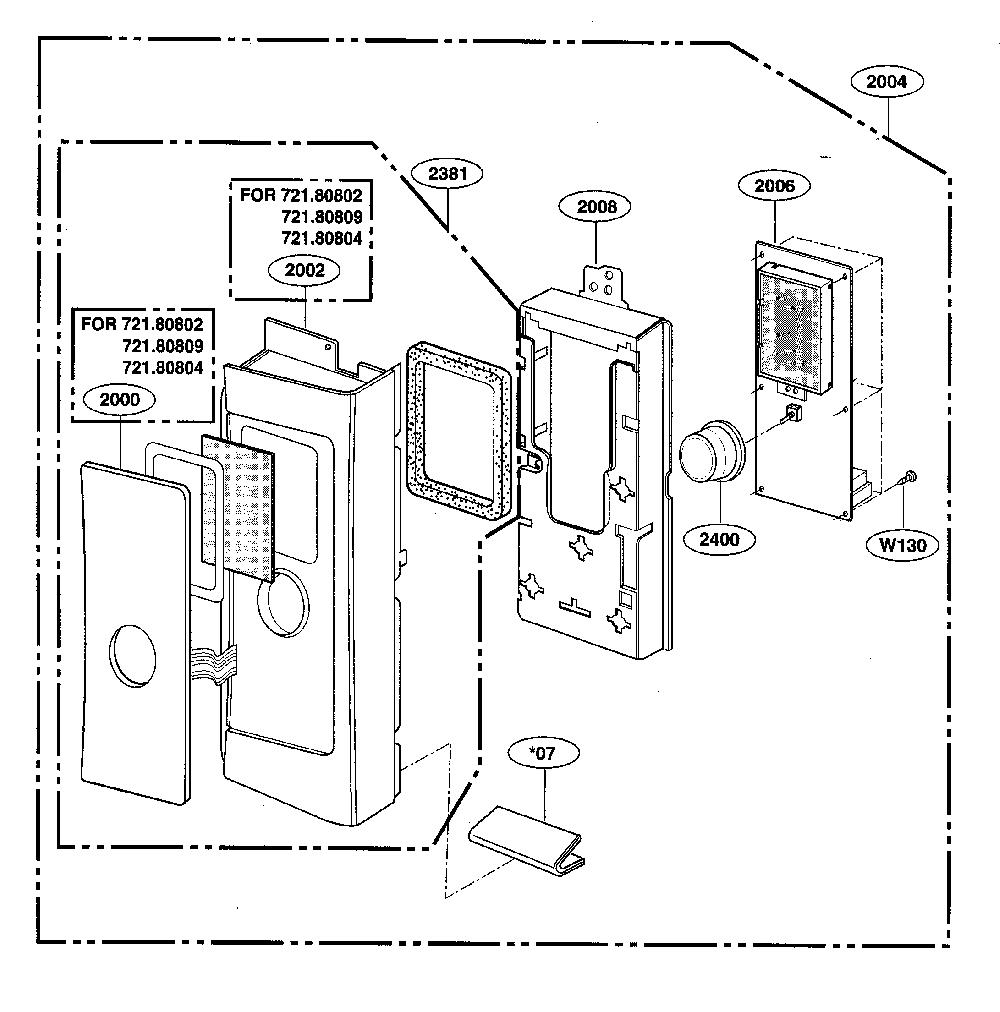 2004

2381

2008

2006

FOR 721.80802
721.80809
721.80804

2002

FOR 721.80802
721.80809
721.80804

2000

2400

W130

*07