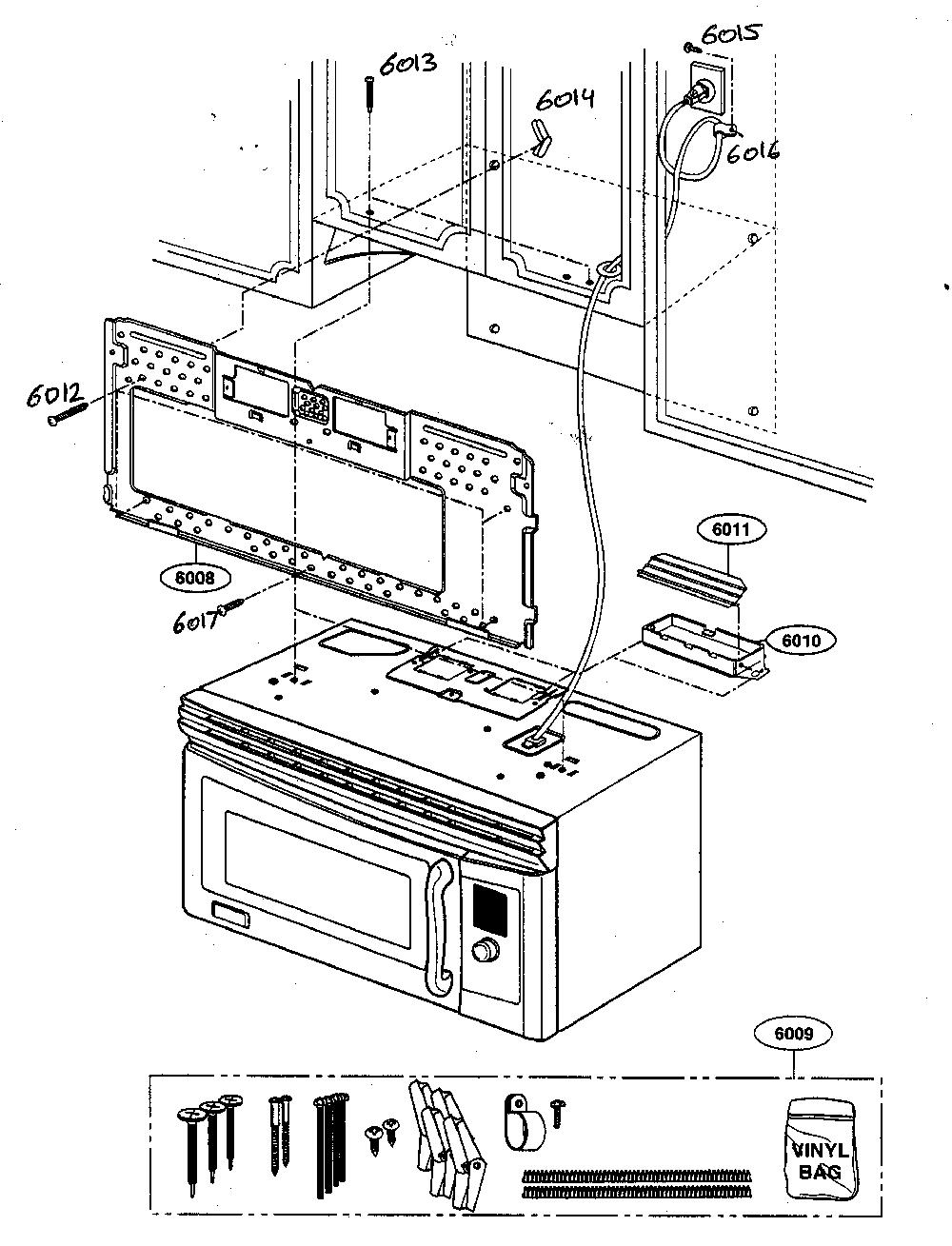 6013
6014
6015
6016
6012
6011
6008
6017
6010
6009
VINYL BAG