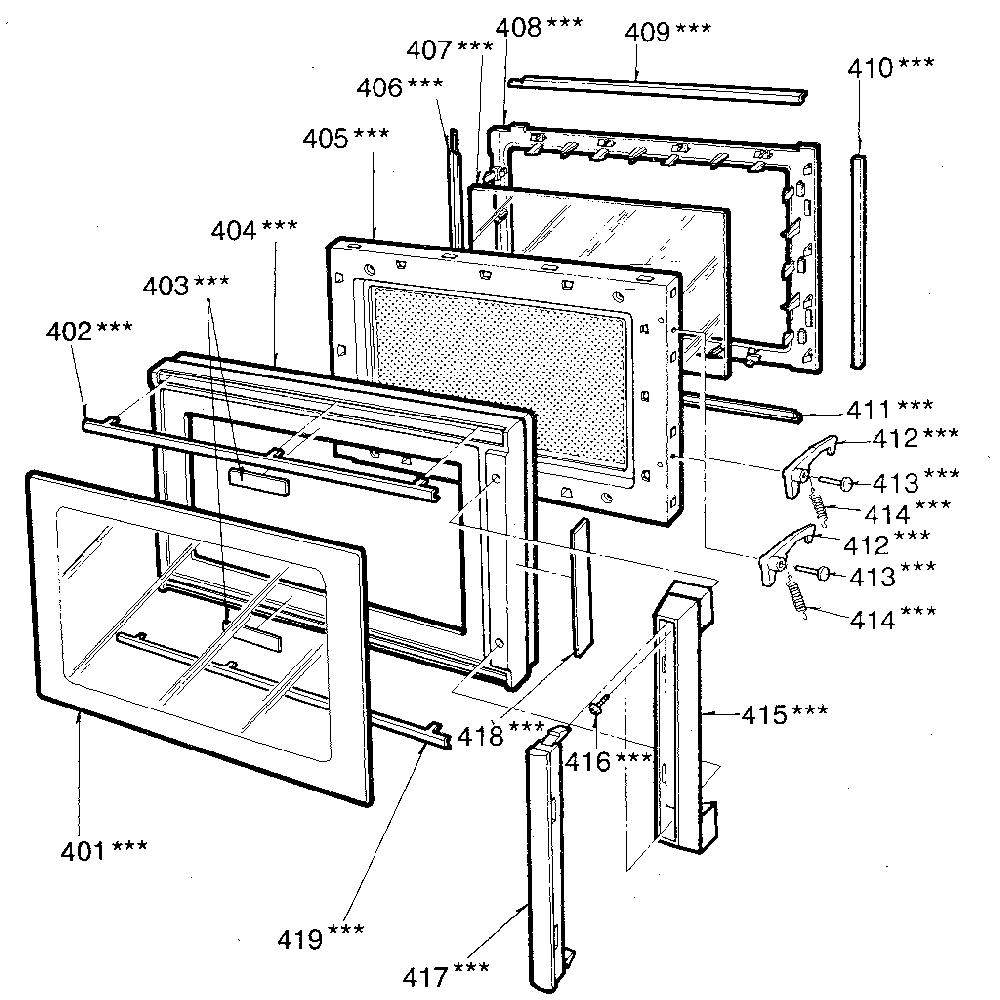 407*** 408*** 409***
410***
406***
405***
404***
403***
402***
411***
412***
413***
414***
412***
413***
414***
415***
418***
416***
401***
419***
417***