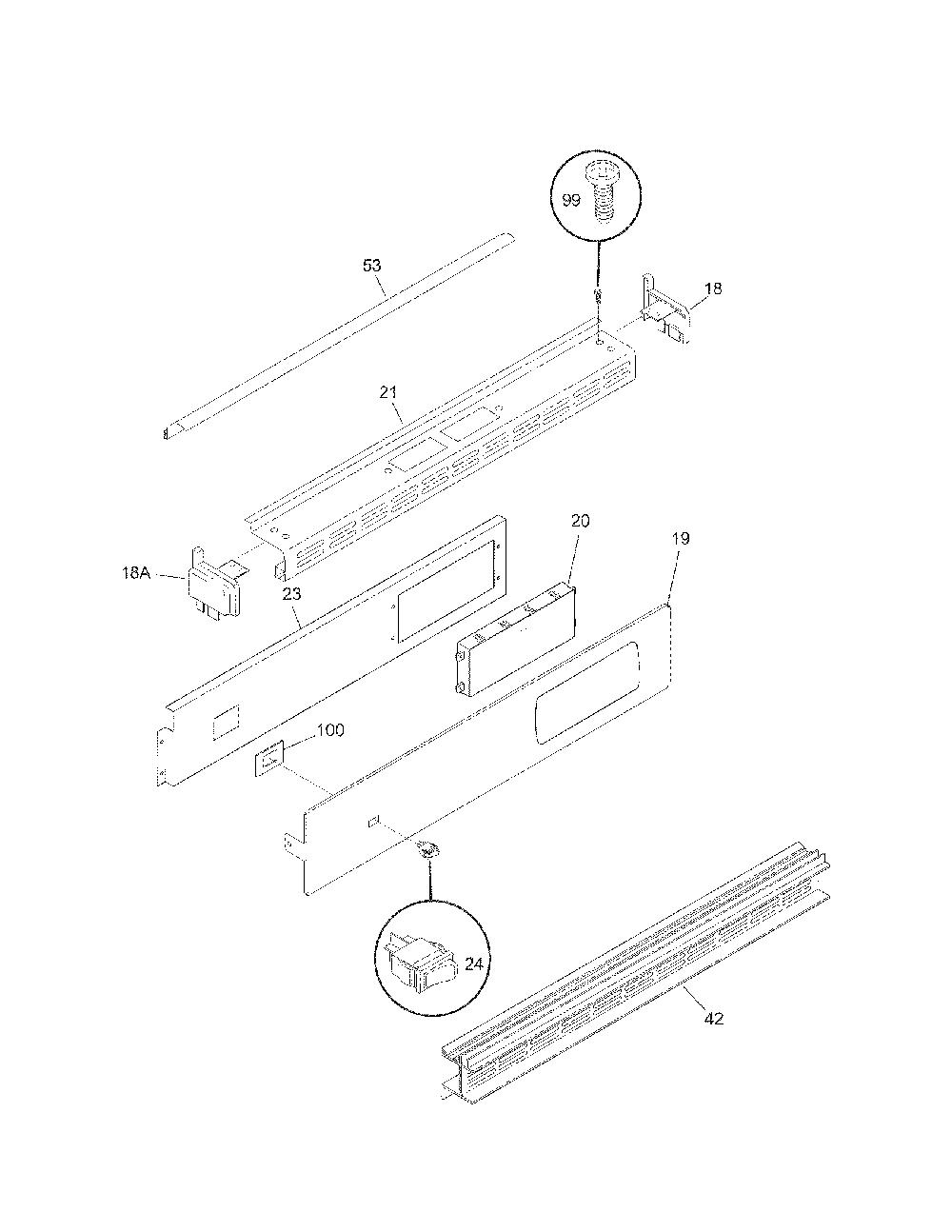 99
53
18
21
20
19
18A
23
100
24
42