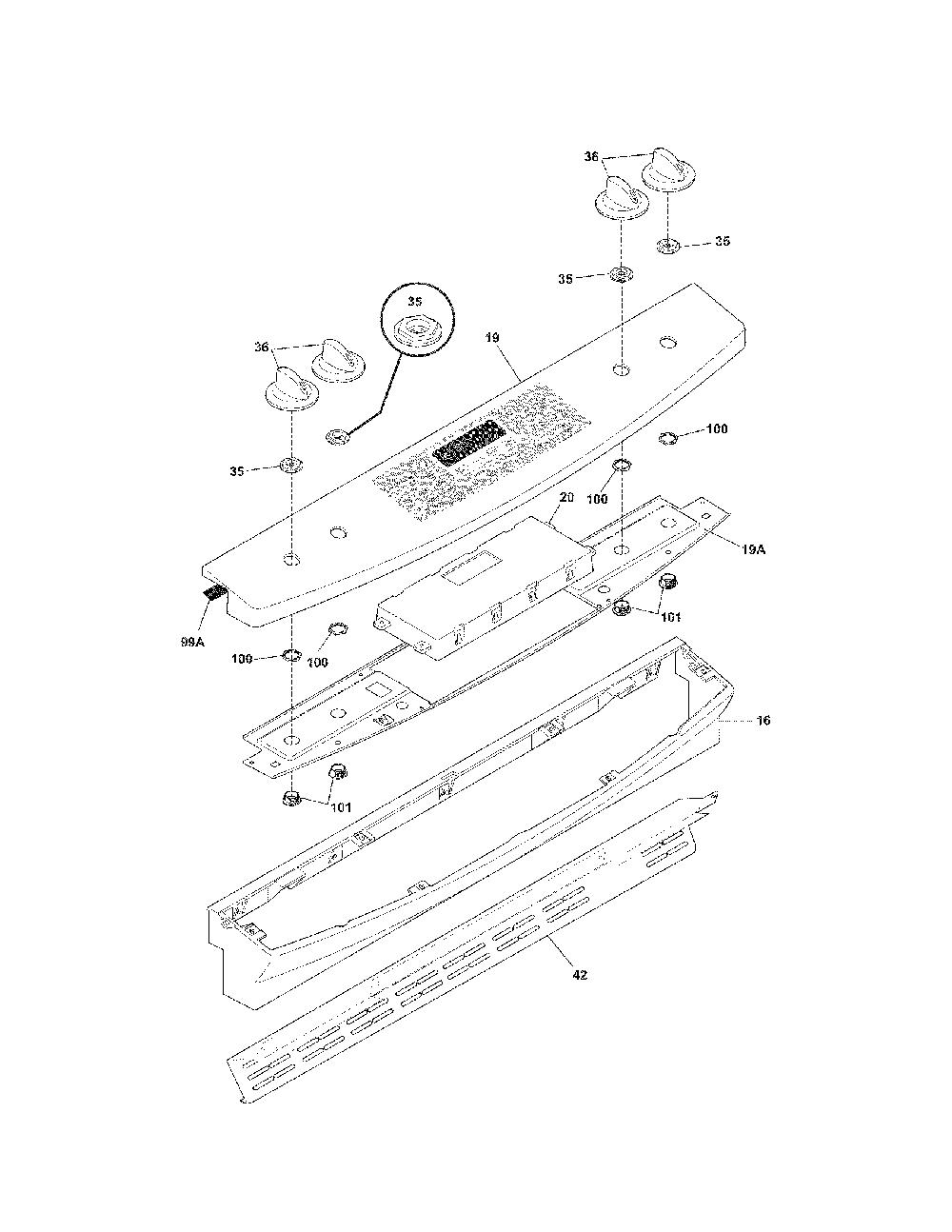 36
35
35
35
36
19
100
35
100
20
19A
101
99A
100
100
16
101
42