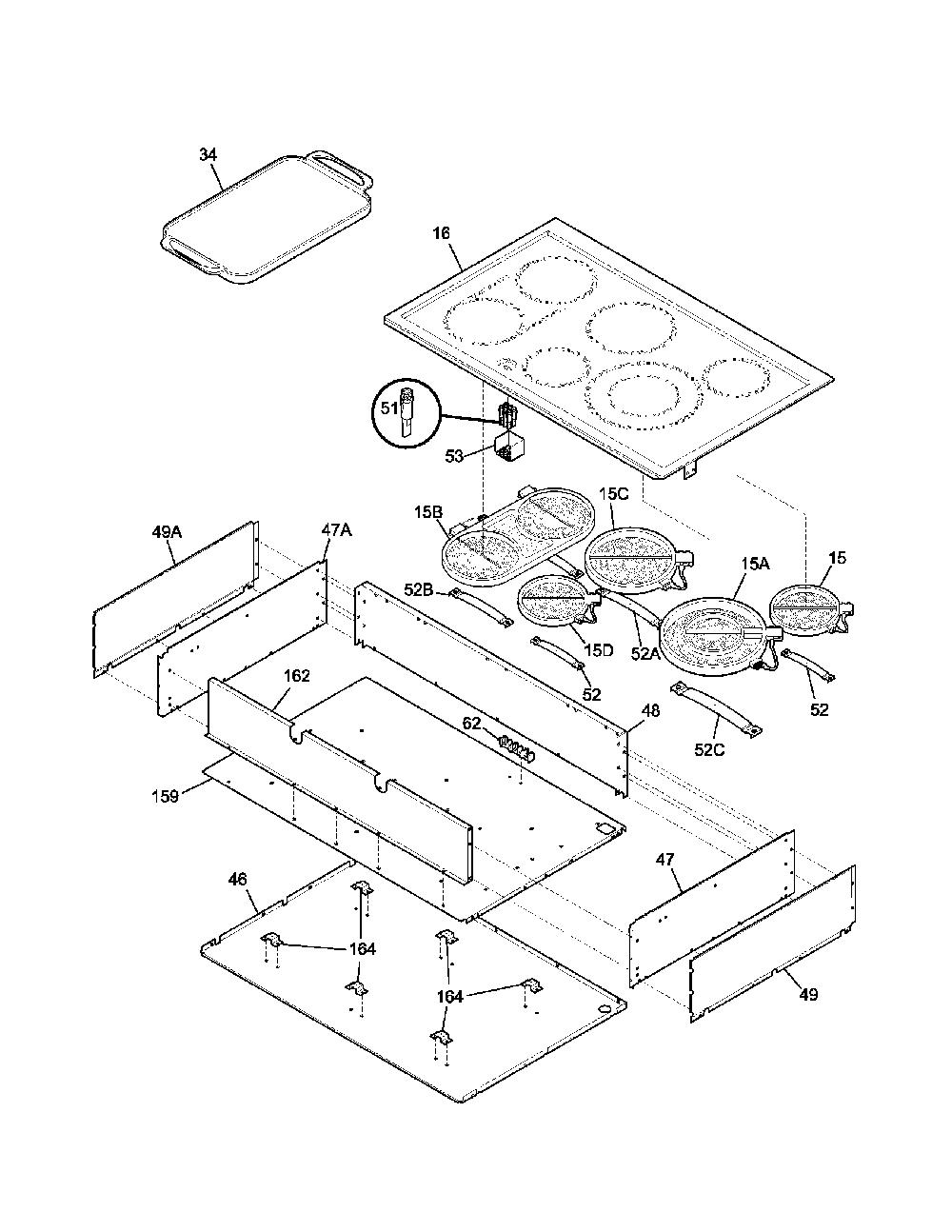 34
16
51
53
15B
15C
49A
47A
15A
15
52B
15D
52A
52
52
162
62
48
52C
159
47
46
164
164
49