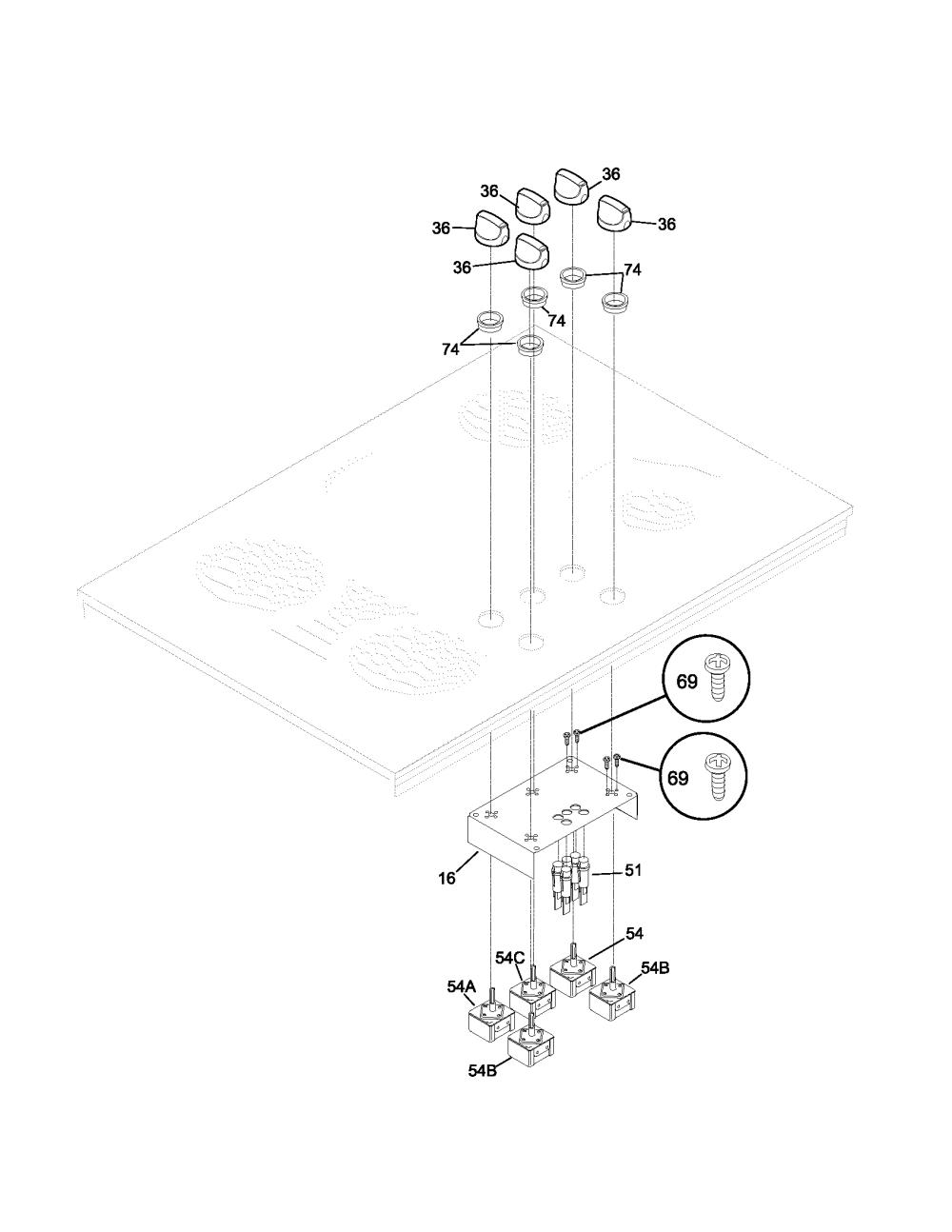 36
36
36
36
36
74
74
74
69
69
16
51
54
54C
54B
54A
54B