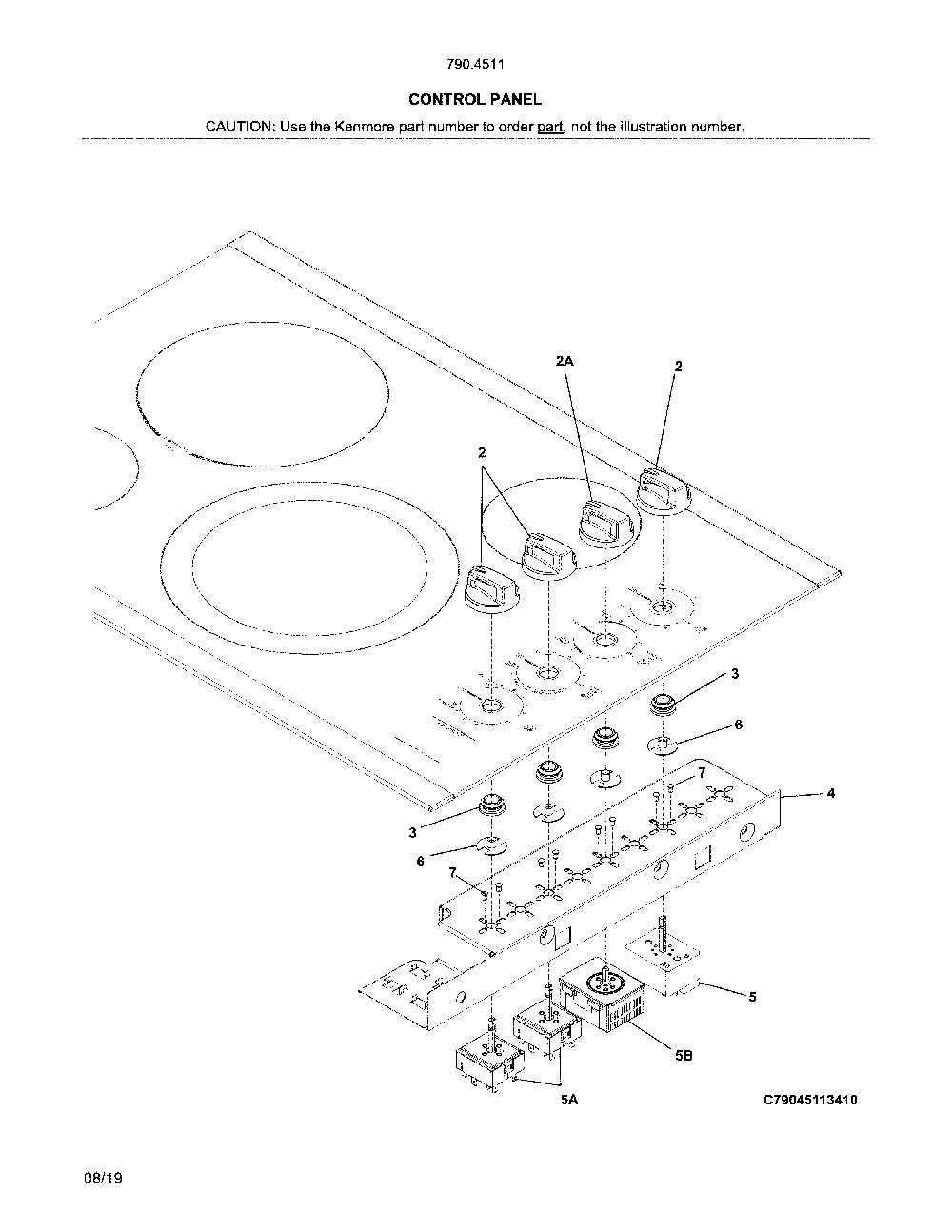 790.4511

CONTROL PANEL

CAUTION: Use the Kenmore part number to order part, not the illustration number.

2A

2

2

3

6

7

4

3

6

7

5

5B

5A

C79045113410

08/19