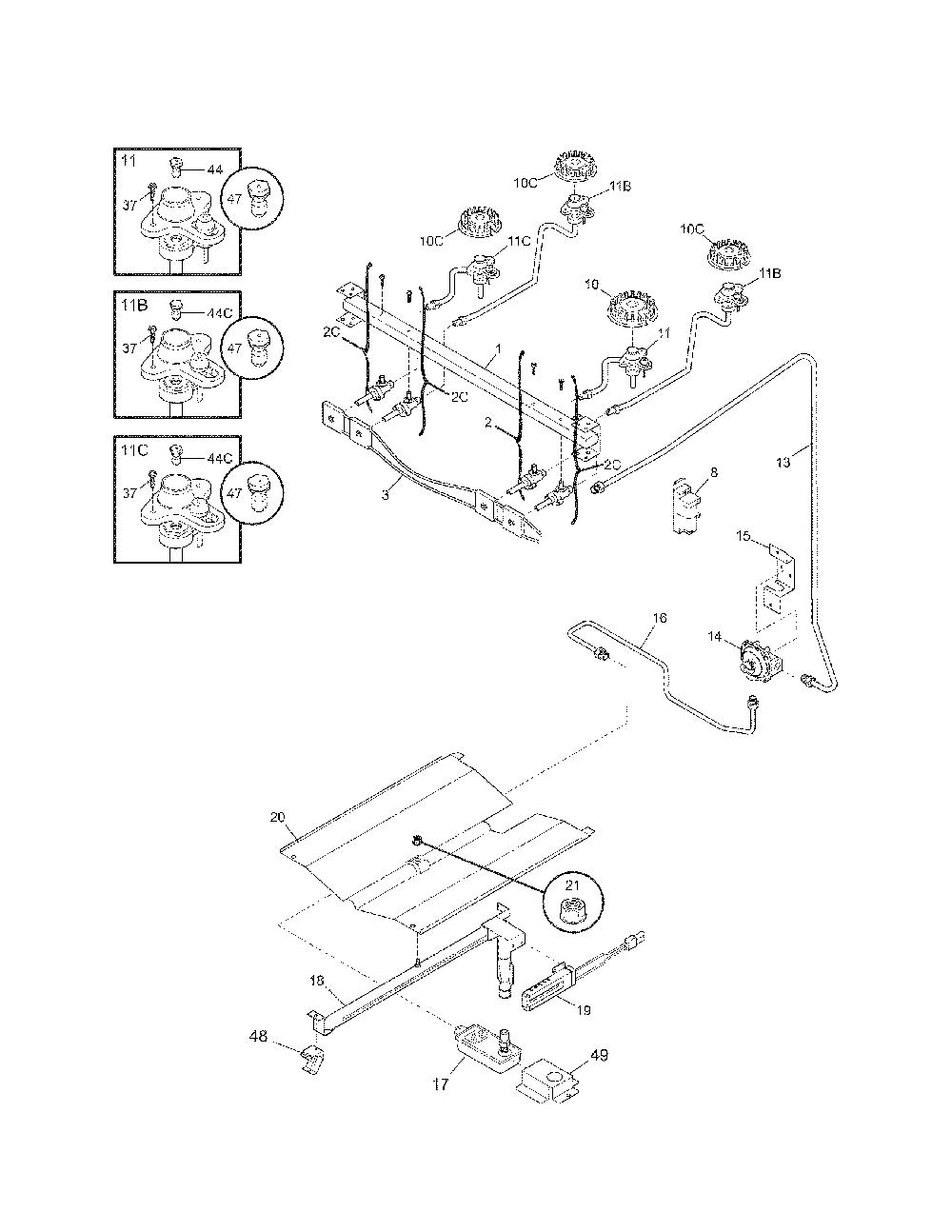 11
44
37
47

11B
44C
37
47

11C
44C
37
47

10C
11B
10C
11C
10C
11B
10
11
2C
1
2C
2
2C
3
8
13
15
16
14
20
21
18
19
48
17
49