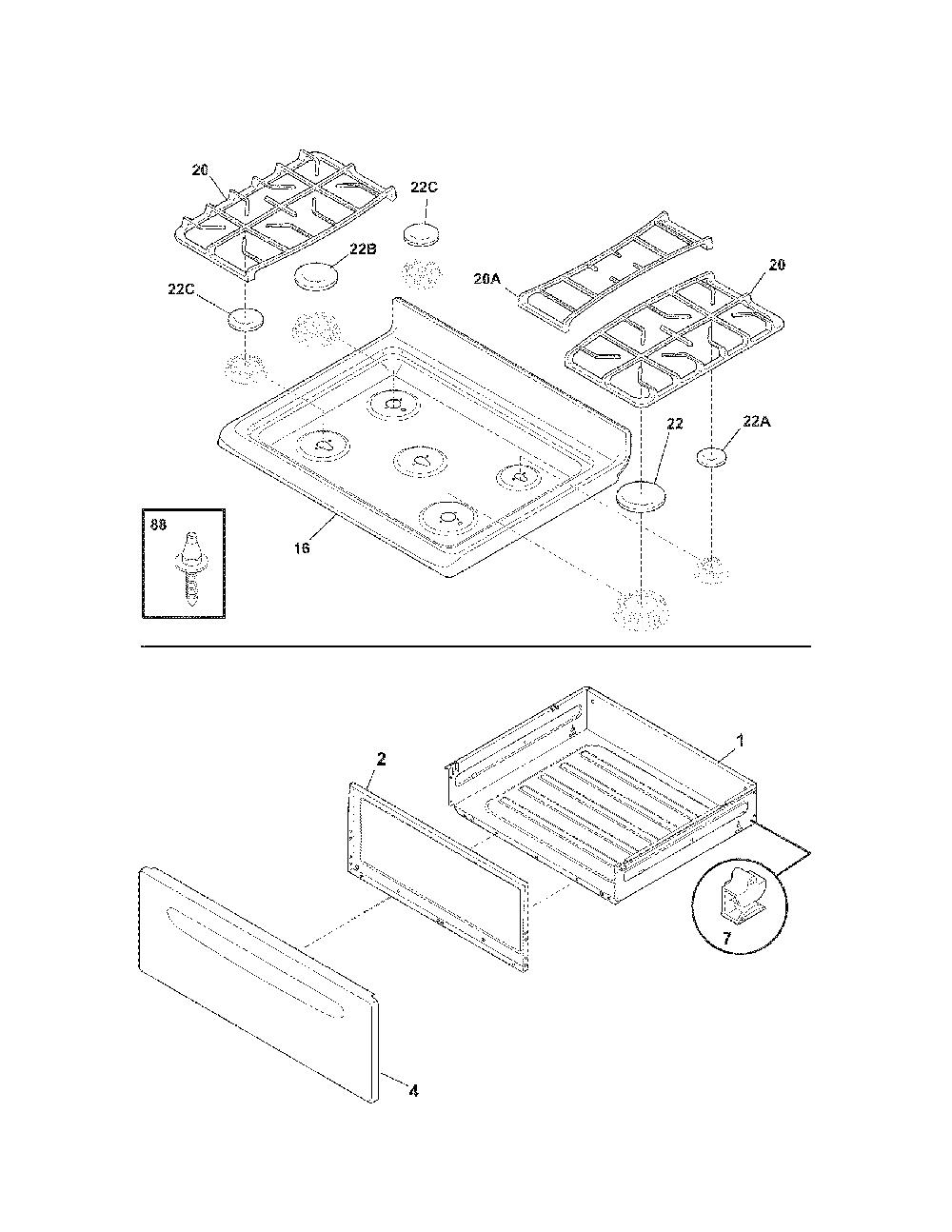 20
22C
22B
22C
20A
20
22
22A
88
16
2
1
7
4