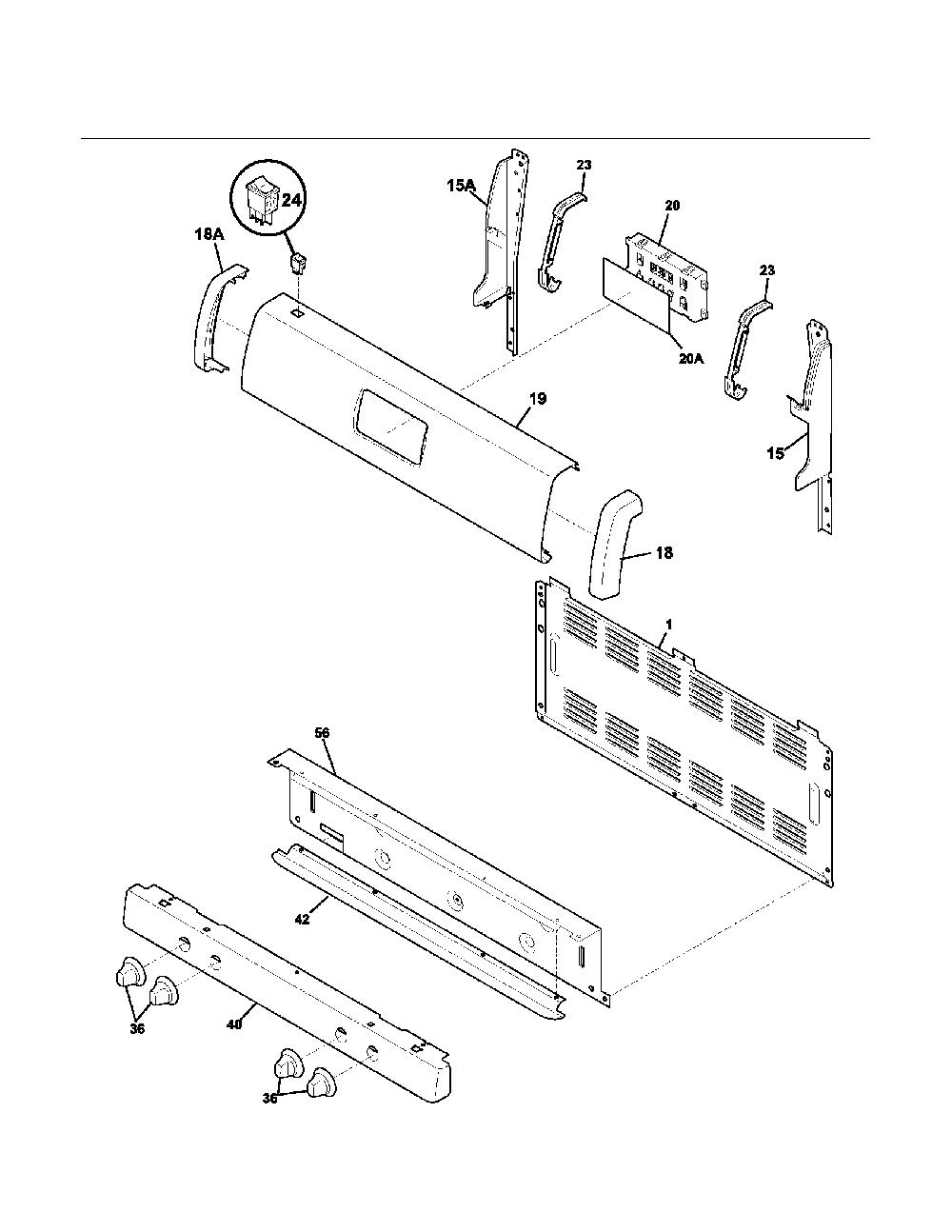 24
18A
15A
23
20
23
20A
19
15
18
1
56
42
36
40
36