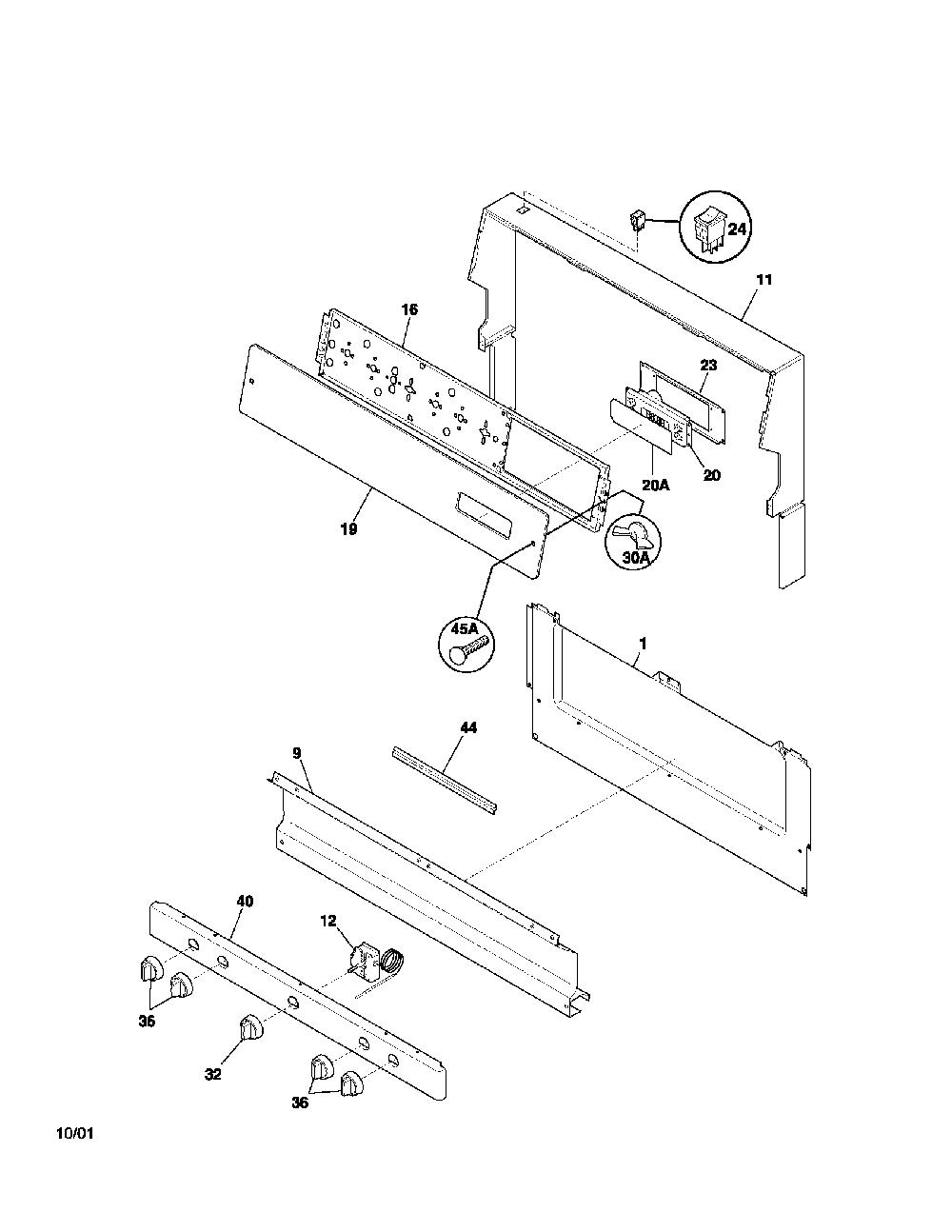 24
11
16
23
20A
20
19
30A
45A
1
44
9
40
12
36
32
36
10/01