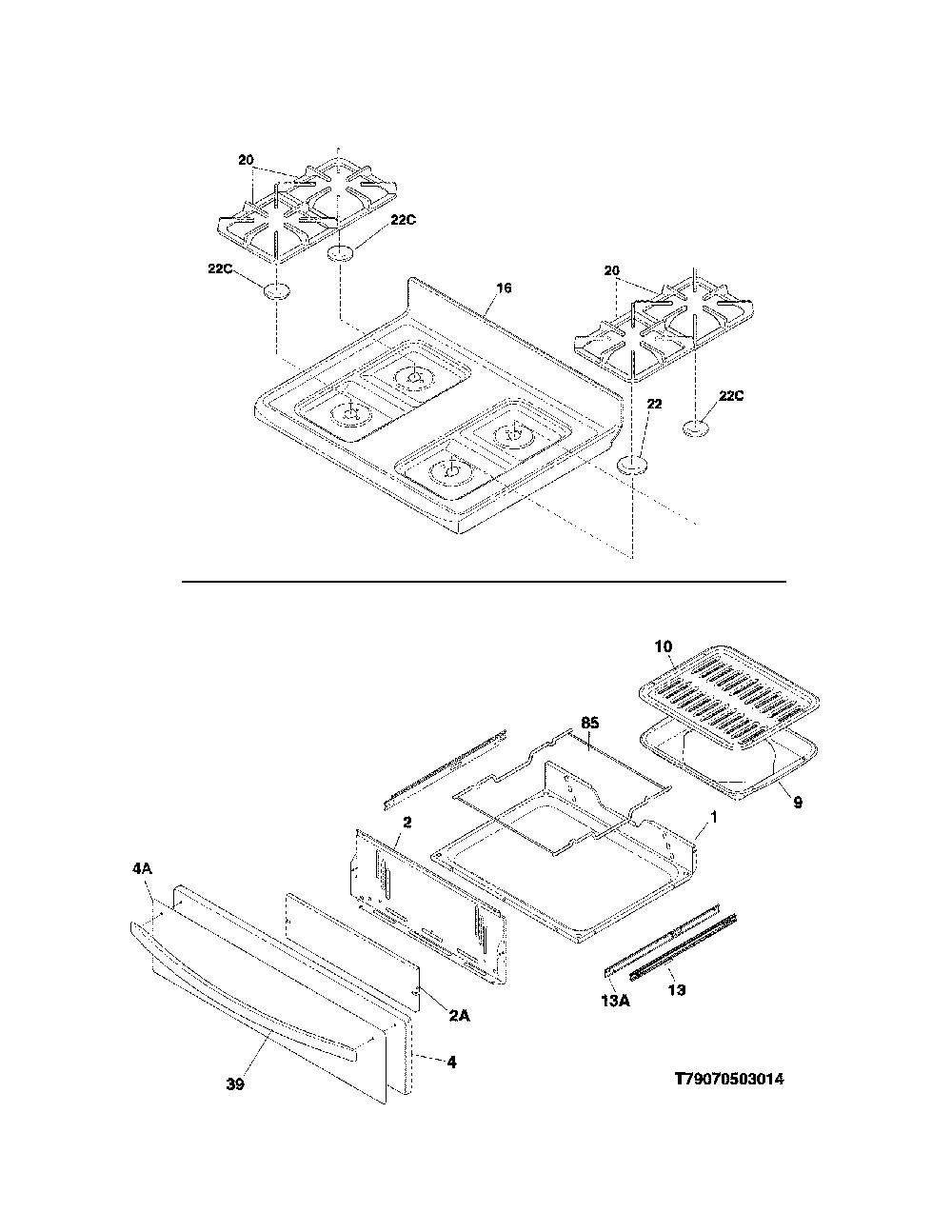 20
22C
22C
16
20
22
22C

10
85
9
1
2
4A
2A
13A
13
4
39
T79070503014