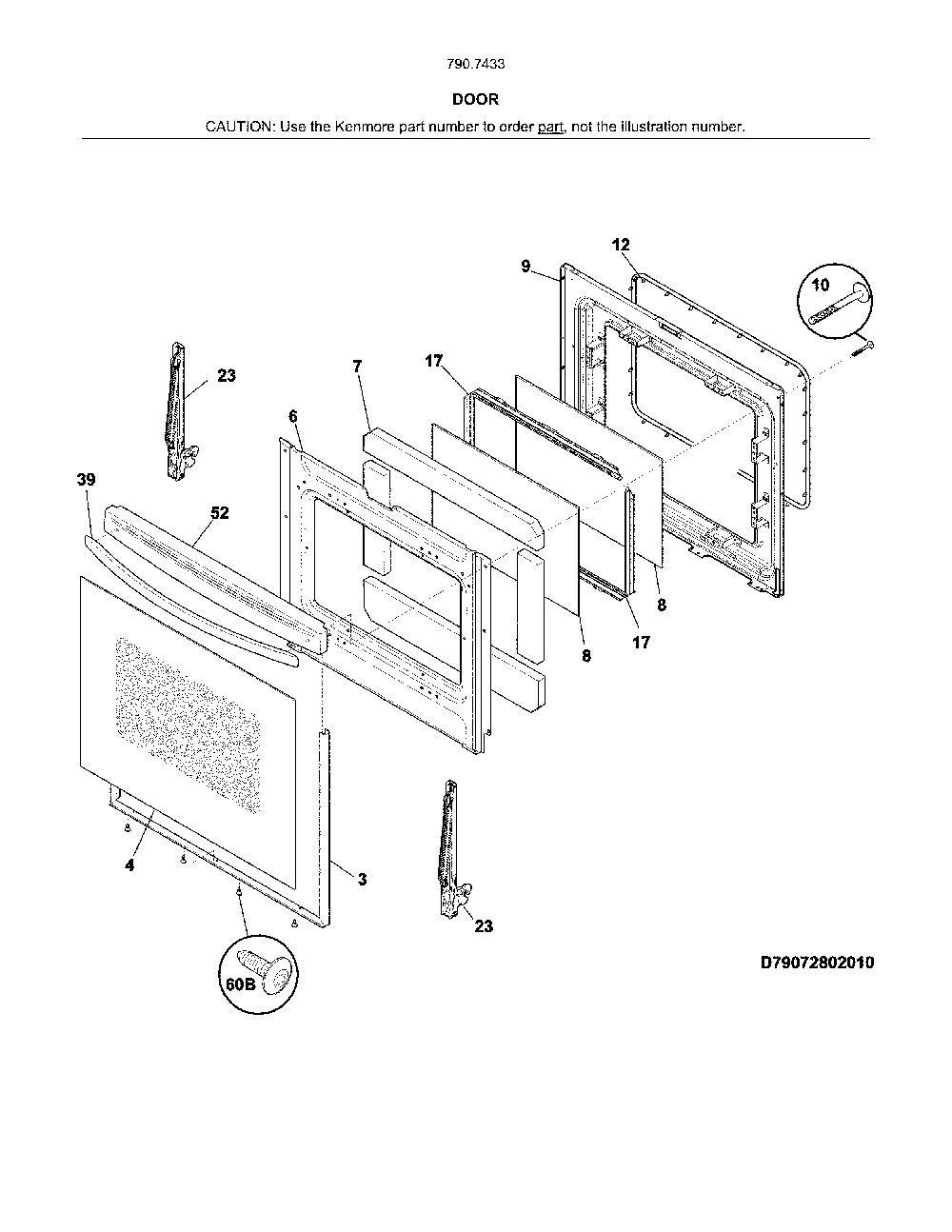 790.7433

DOOR

CAUTION: Use the Kenmore part number to order part, not the illustration number.

12
9
10
23
7
17
6
39
52
8
17
8
4
3
23
60B
D79072802010