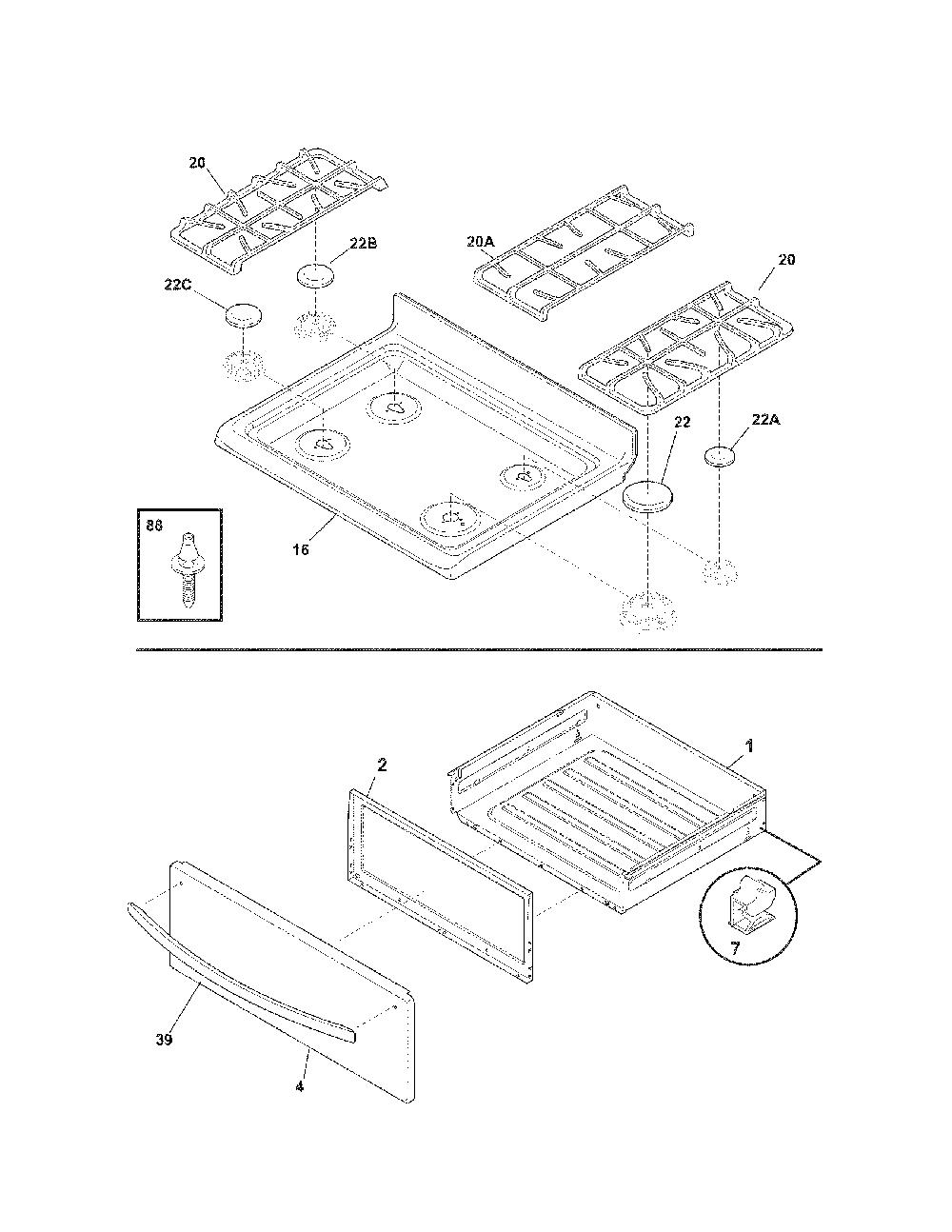 20
22B
20A
20
22C
22
22A
88
16
2
1
7
39
4