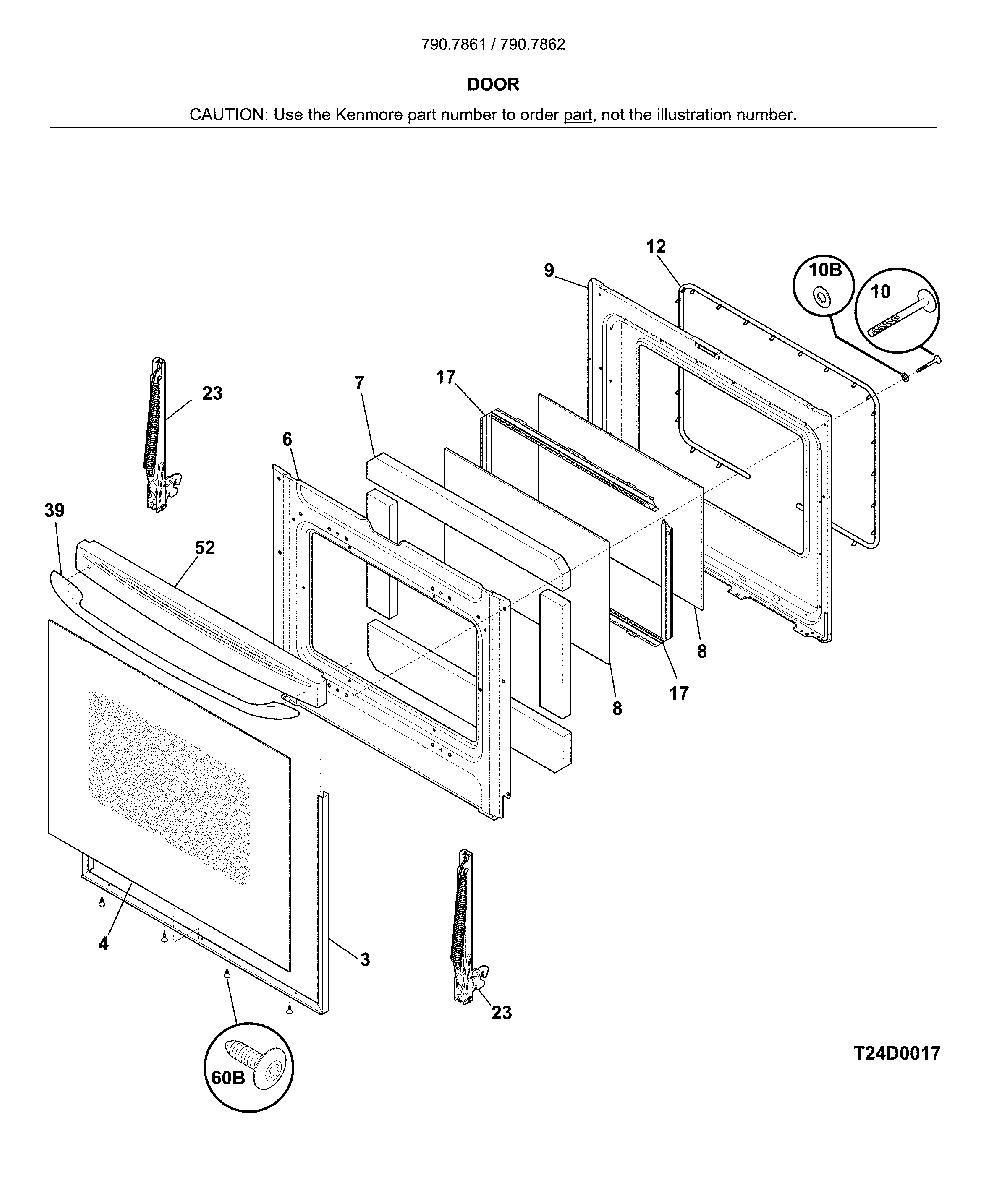 790.7861 / 790.7862

DOOR

CAUTION: Use the Kenmore part number to order part, not the illustration number.

12
9
10B
10
23
7
17
6
39
52
8
17
8
4
3
23
60B
T24D0017