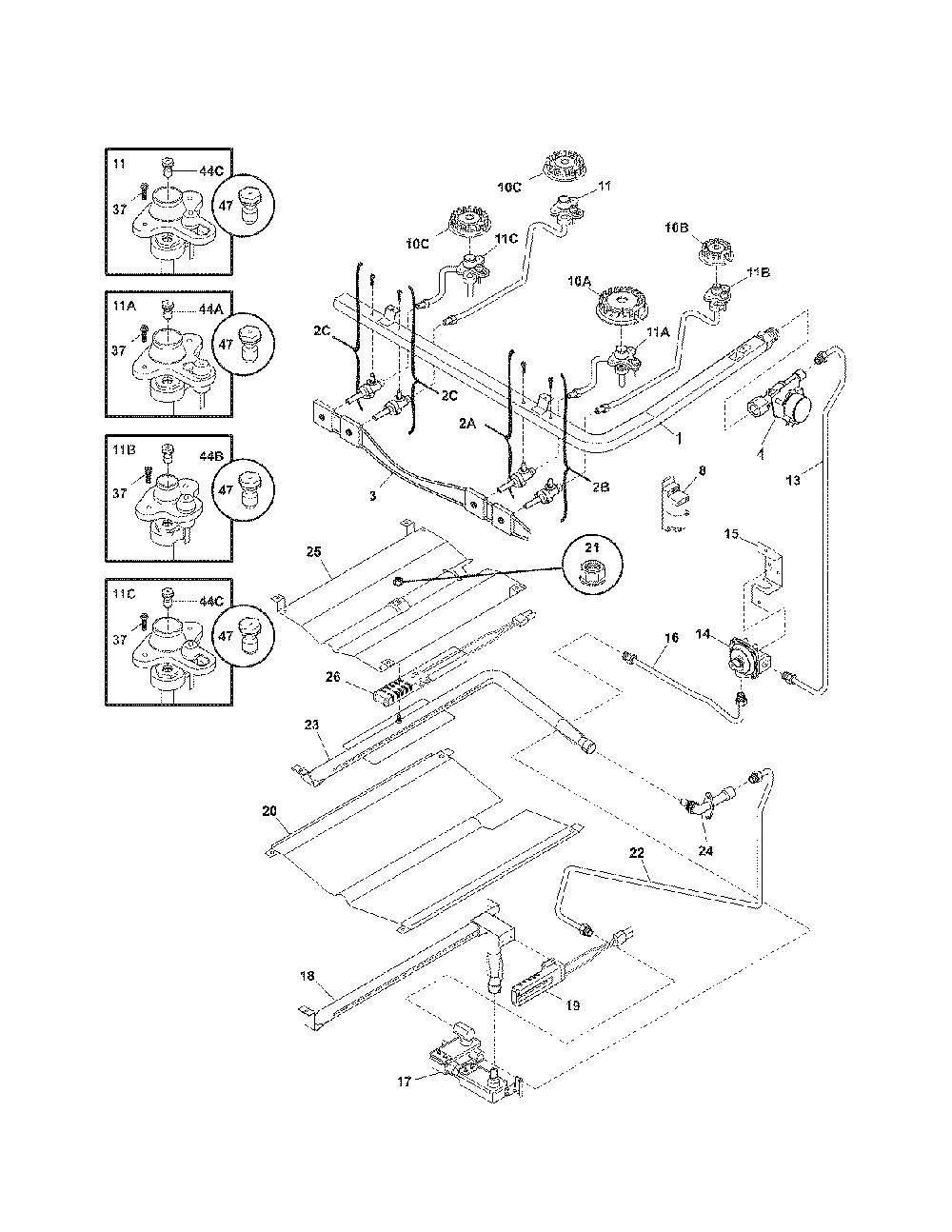 11
44C
37
47

11A
44A
37
47

11B
44B
37
47

11C
44C
37
47

10C
11
10C
11C
10B
11B
10A
11A
2C
2C
2A
2B
1
4
13
3
8
15
25
21
14
16
26
23
20
24
22
18
19
17