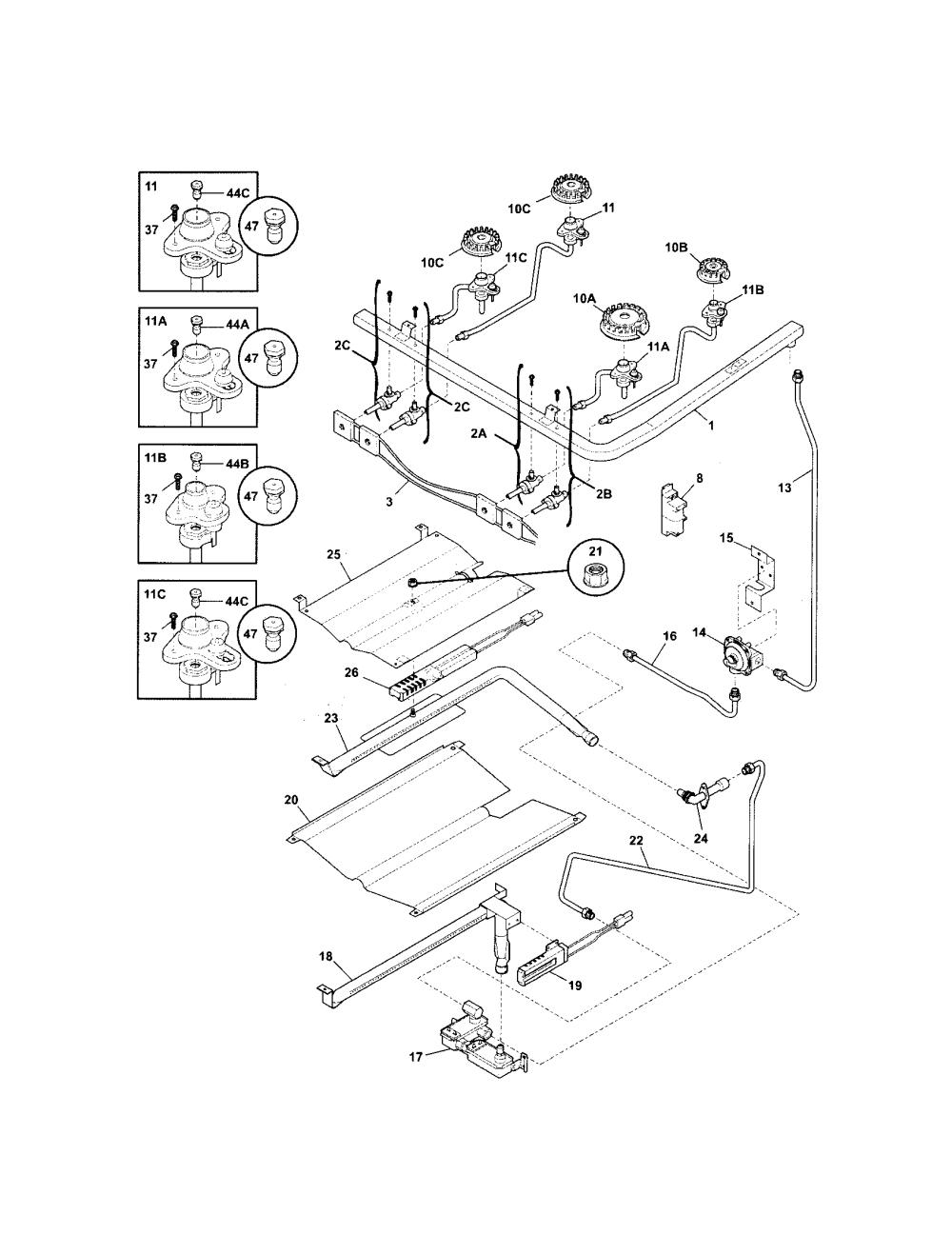 11
44C
37
47

11A
44A
37
47

11B
44B
37
47

11C
44C
37
47

10C
11
10C
11C
10B
11B
10A
11A
2C
2C
2A
2B
1
3
8
13
15
25
21
14
16
26
23
20
24
22
18
19
17