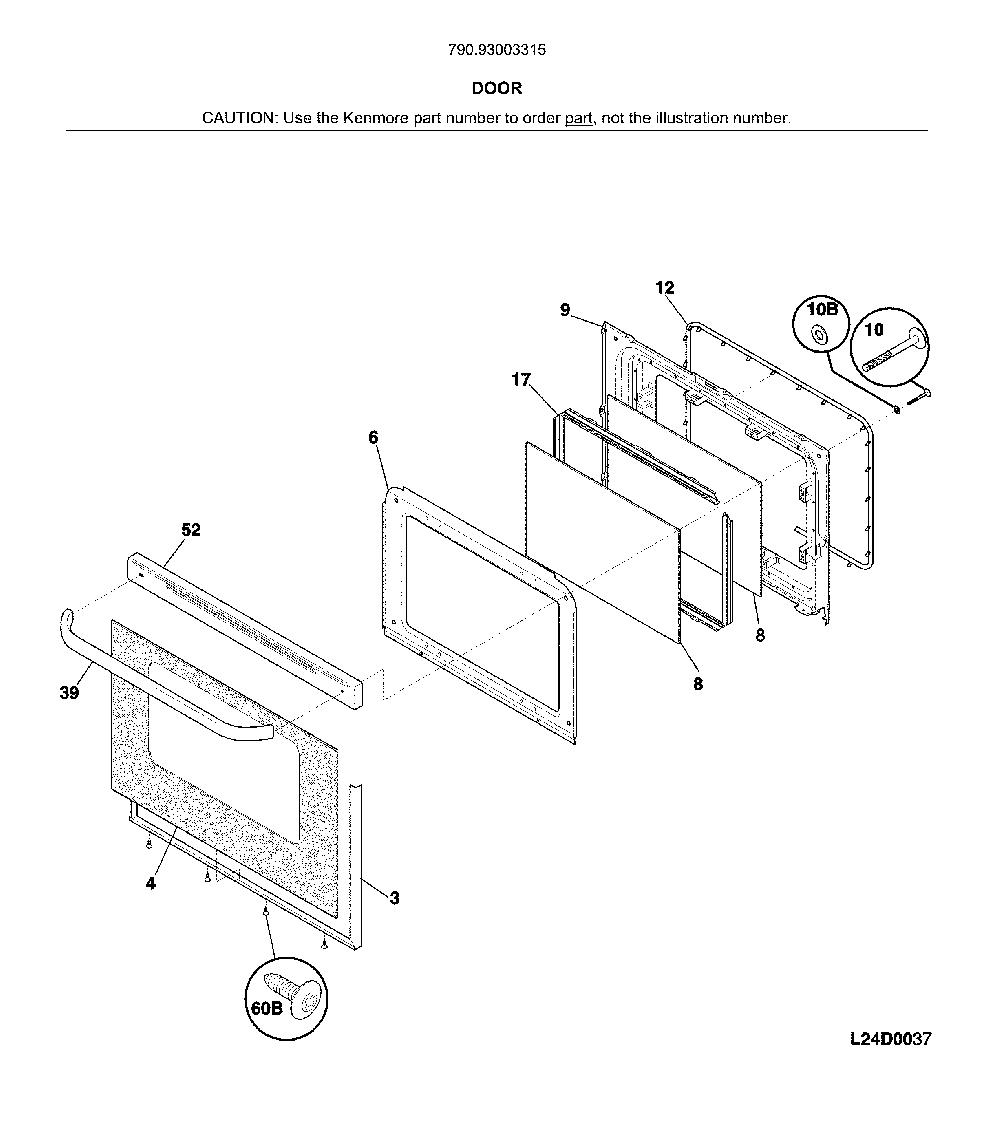 790.93003315

DOOR

CAUTION: Use the Kenmore part number to order part, not the illustration number.

12
9
10B
10
17
6
52
8
8
39
4
3
60B

L24D0037