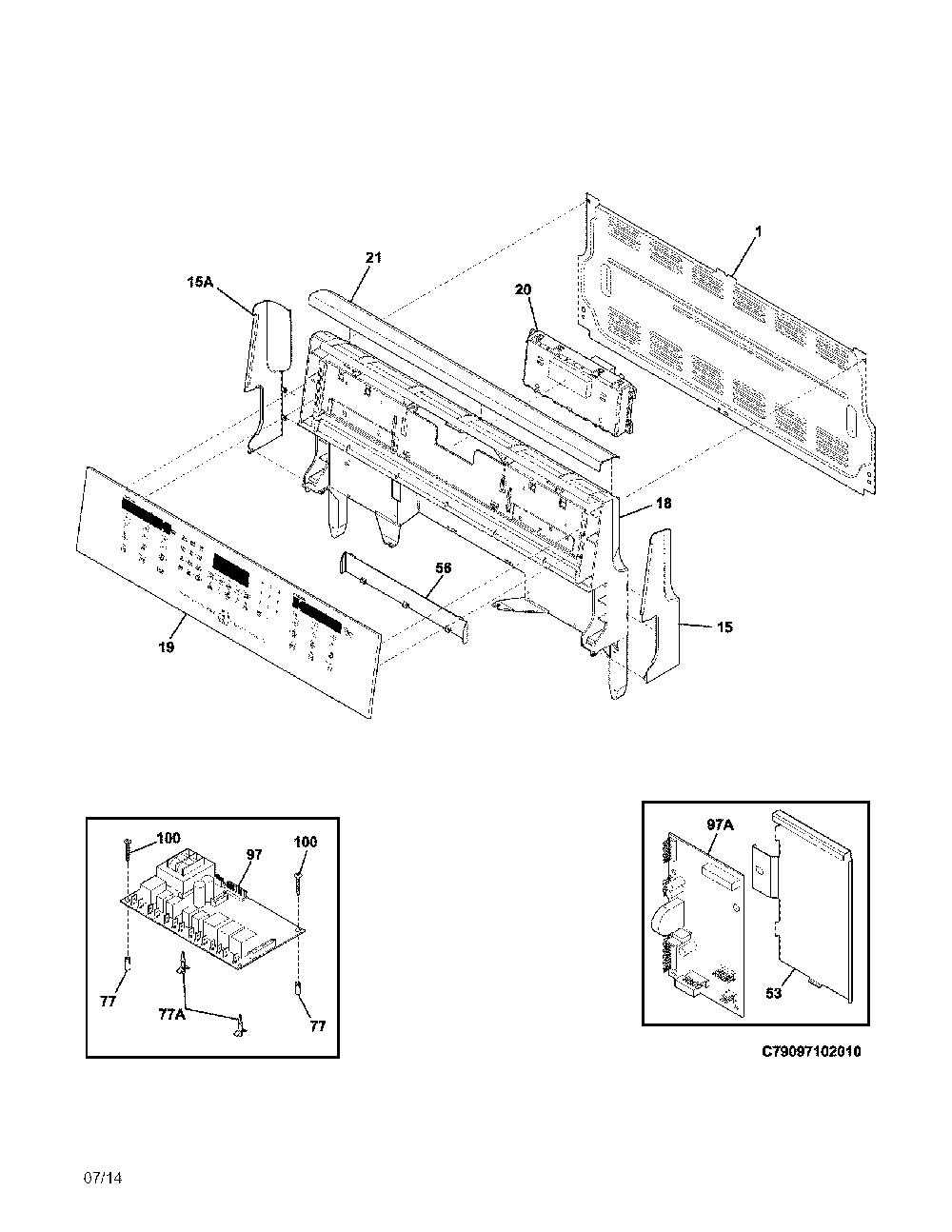 1
21
15A
20
18
56
15
19
100
97
100
77
77A
77
97A
53
C79097102010
07/14