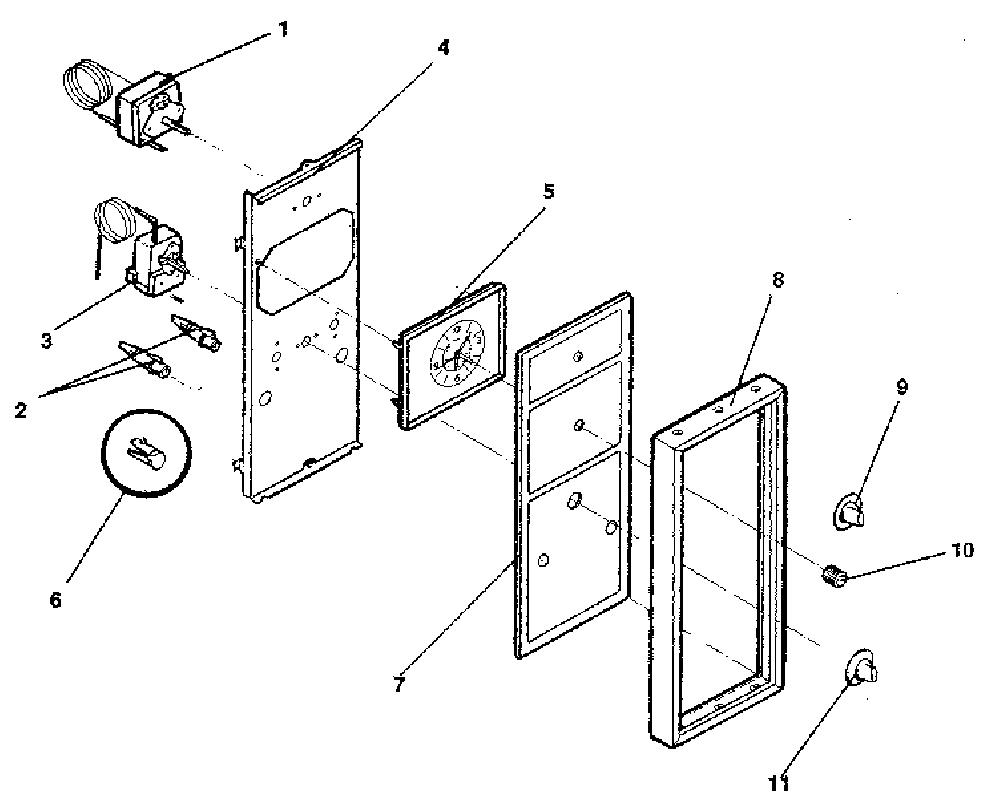 1
4
5
8
3
2
9
6
10
7
11