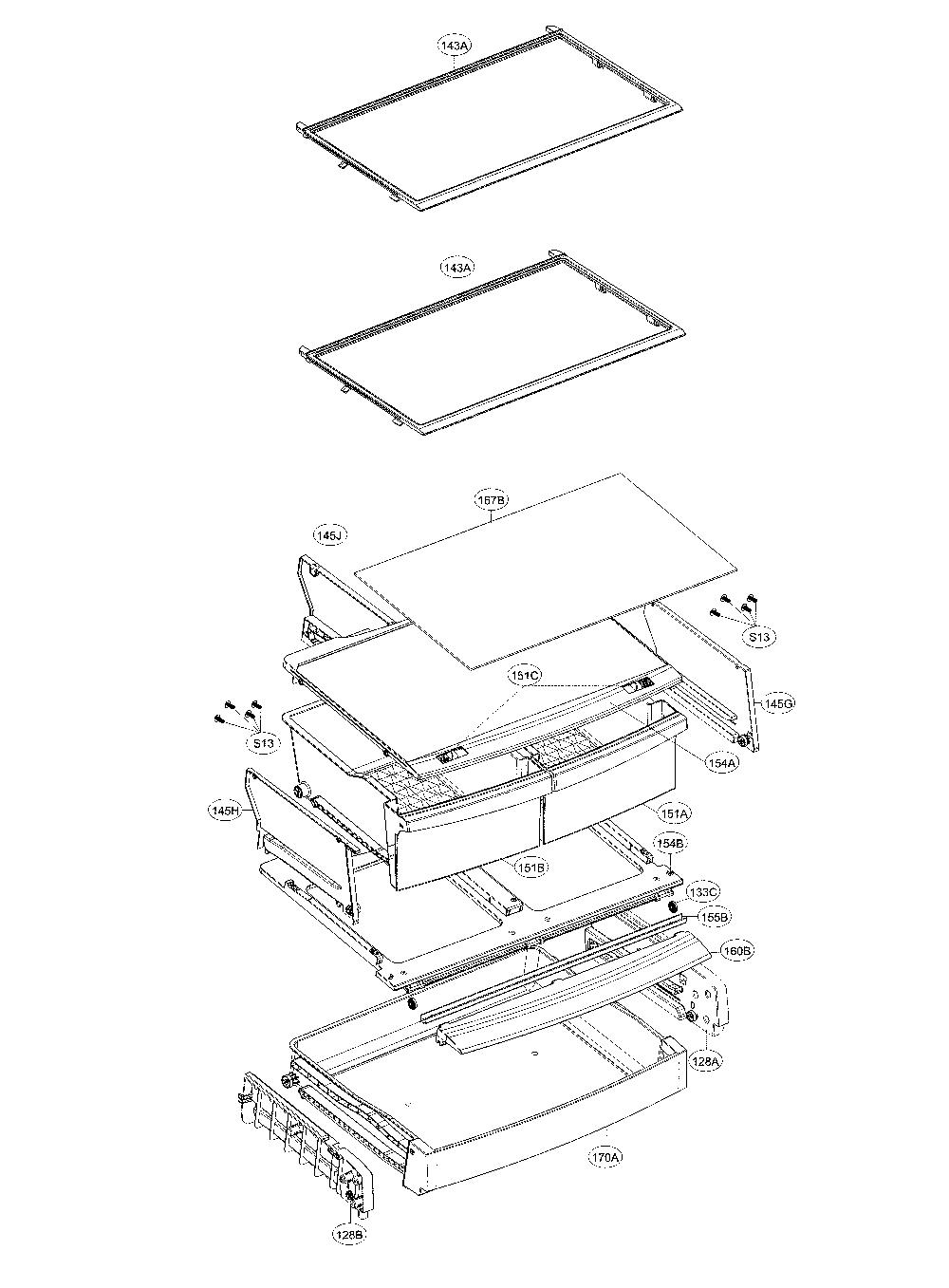 143A

143A

167B

145J

S13

151C

145G

S13

154A

145H

151A

154B

151B

133C

155B

160B

128A

170A

128B