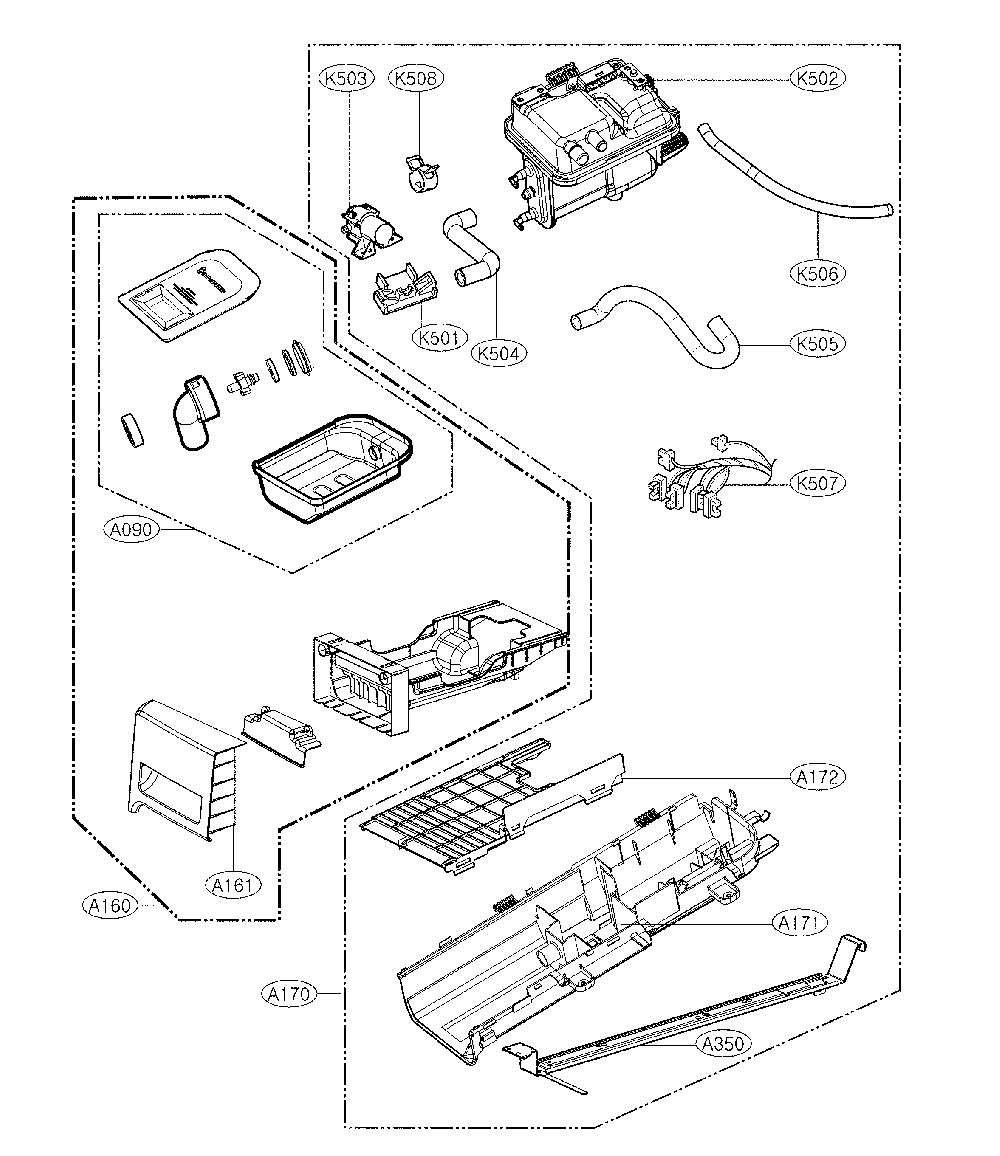 K503
K508
K502
K506
K501
K504
K505
K507
A090
A172
A161
A160
A171
A170
A350