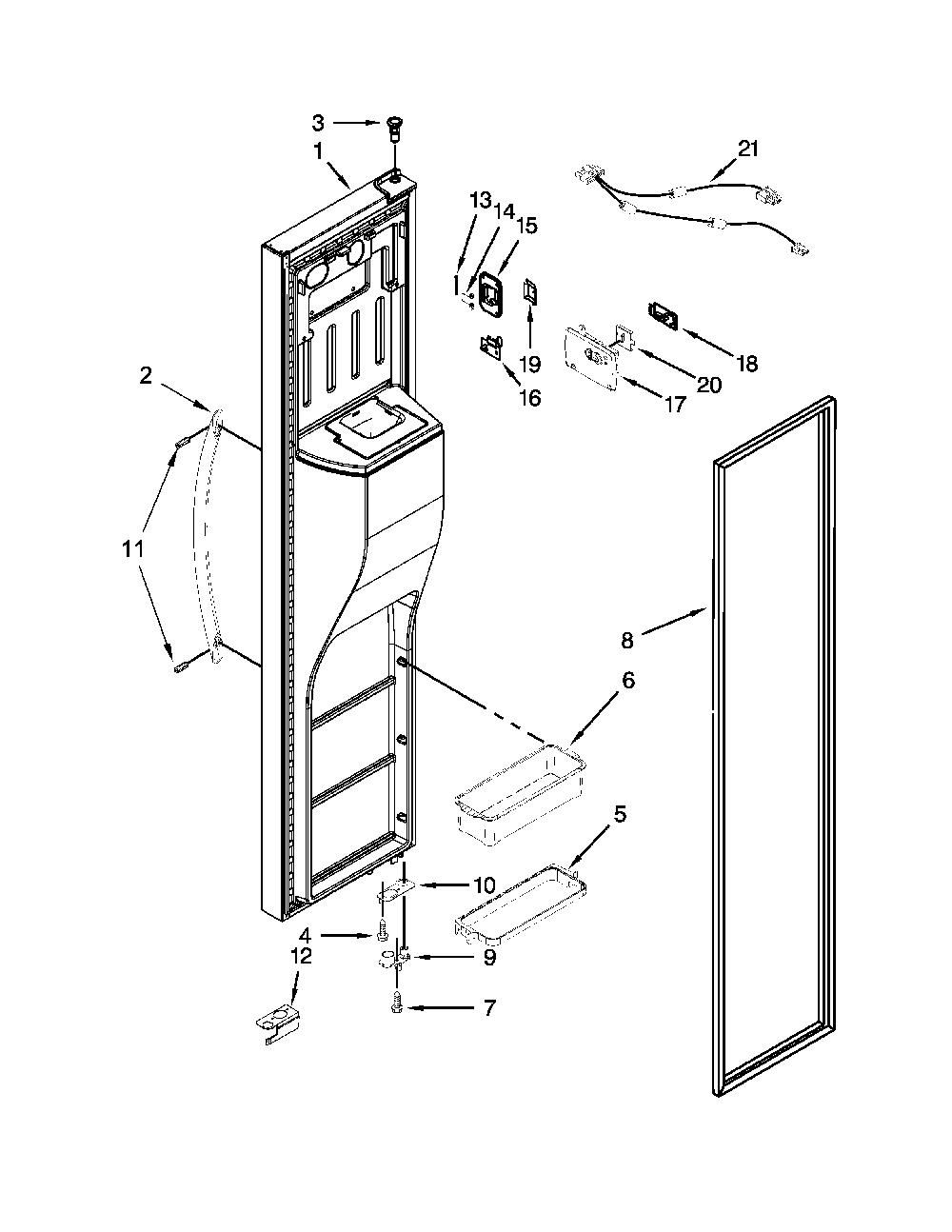 3
1
21
13
14
15
19
16
18
20
17
2
11
8
6
5
10
4
9
12
7