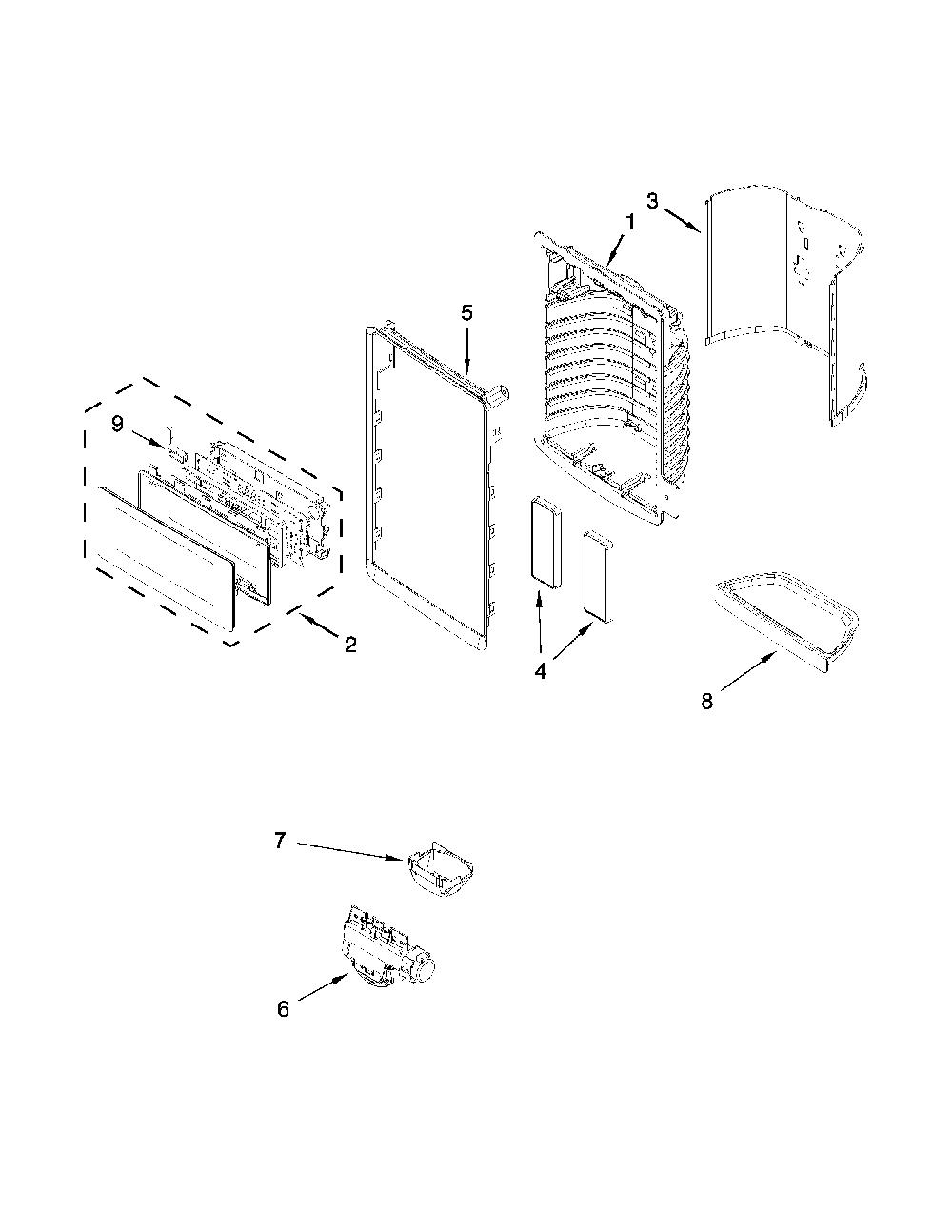 3
1
5
9
2
4
8
7
6