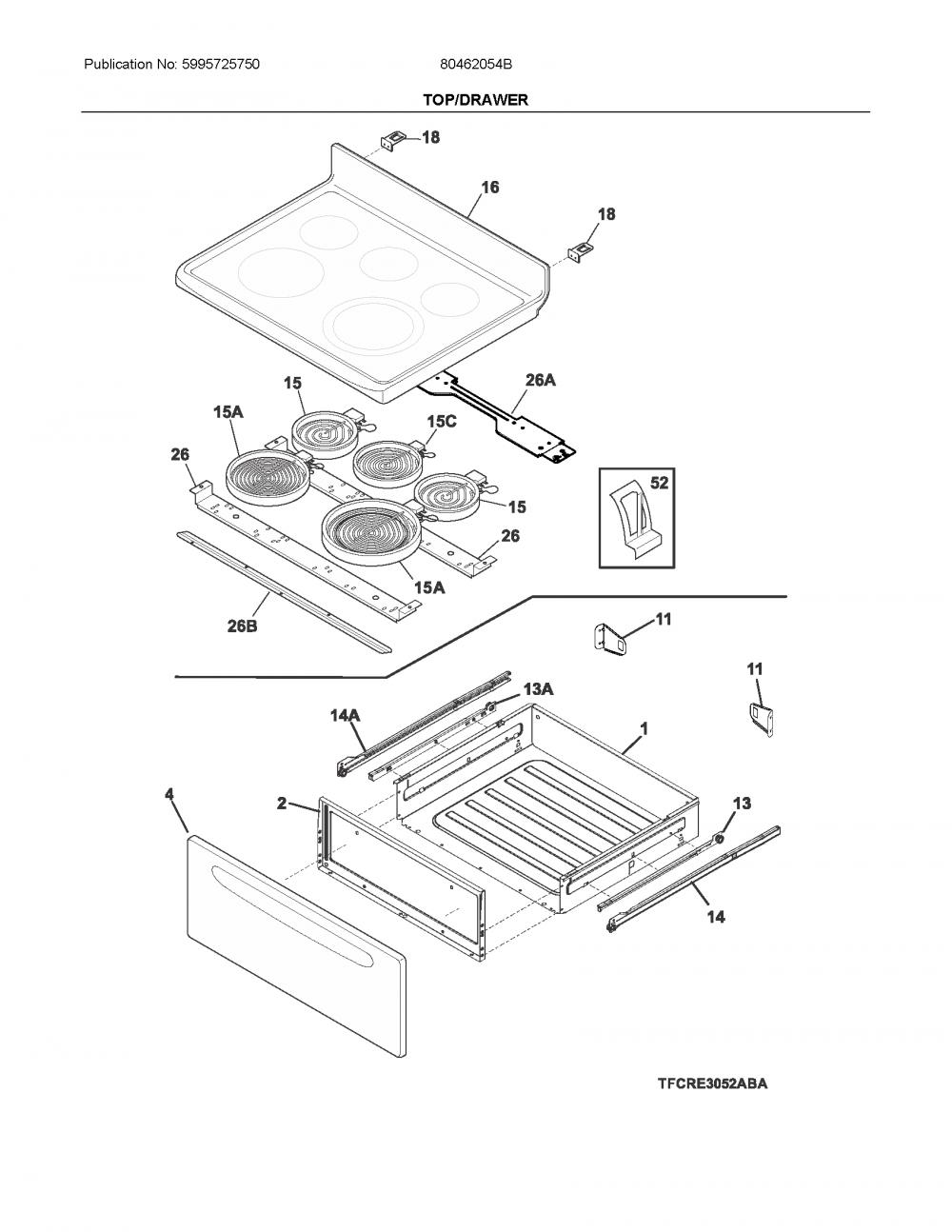 Publication No: 5995725750 80462054B

TOP/DRAWER

18
16
18
15
26A
15A
15C
26
52
15
26
15A
26B
11
11
13A
14A
1
4
2
13
14

TFCRE3052ABA